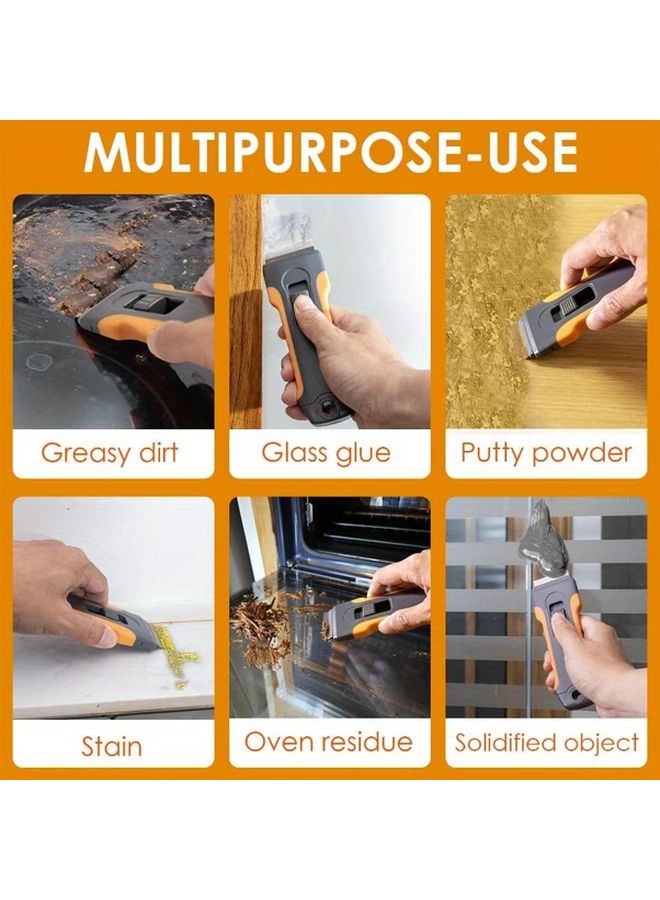 MULTIPURPOSE-USE

Greasy dirt

Glass glue

Putty powder

Stain

Oven residue

Solidified object