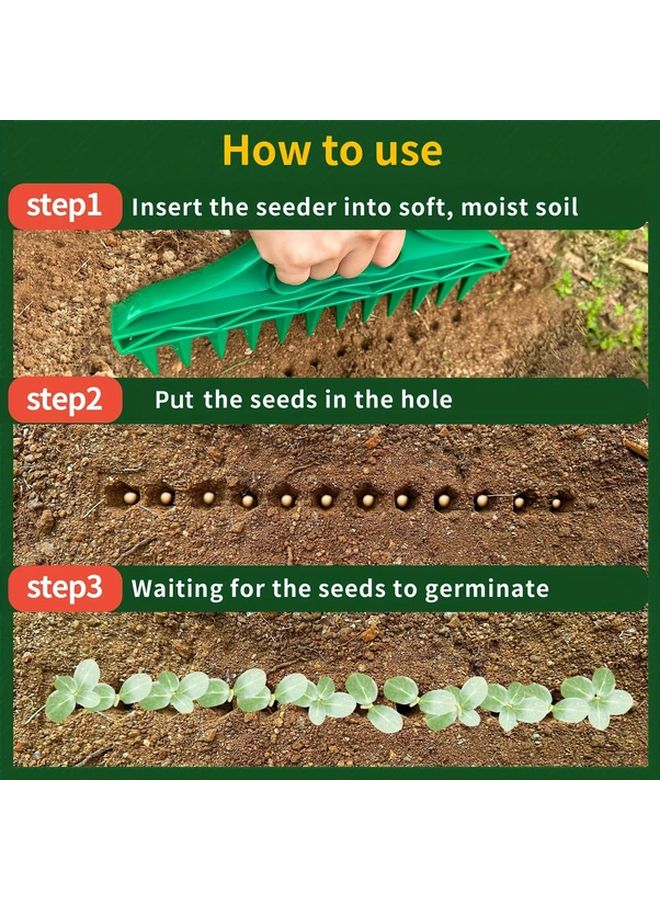 How to use

step1 Insert the seeder into soft, moist soil

step2 Put the seeds in the hole

step3 Waiting for the seeds to germinate