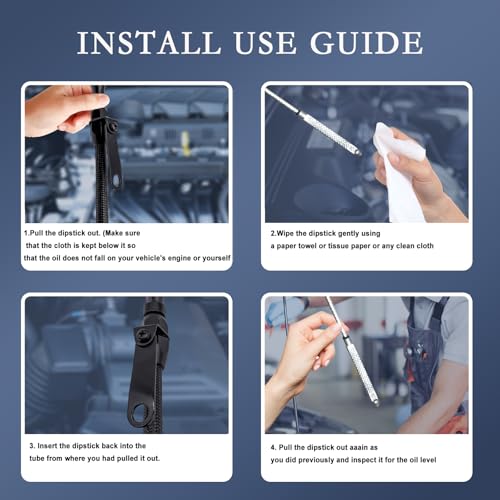 INSTALL USE GUIDE

1.Pull the dipstick out. (Make sure that the cloth is kept below it so that the oil does not fall on your vehicle's engine or yourself

2.Wipe the dipstick gently using a paper towel or tissue paper or any clean cloth

3. Insert the dipstick back into the tube from where you had pulled it out.

4. Pull the dipstick out aaain as you did previously and inspect it for the oil level