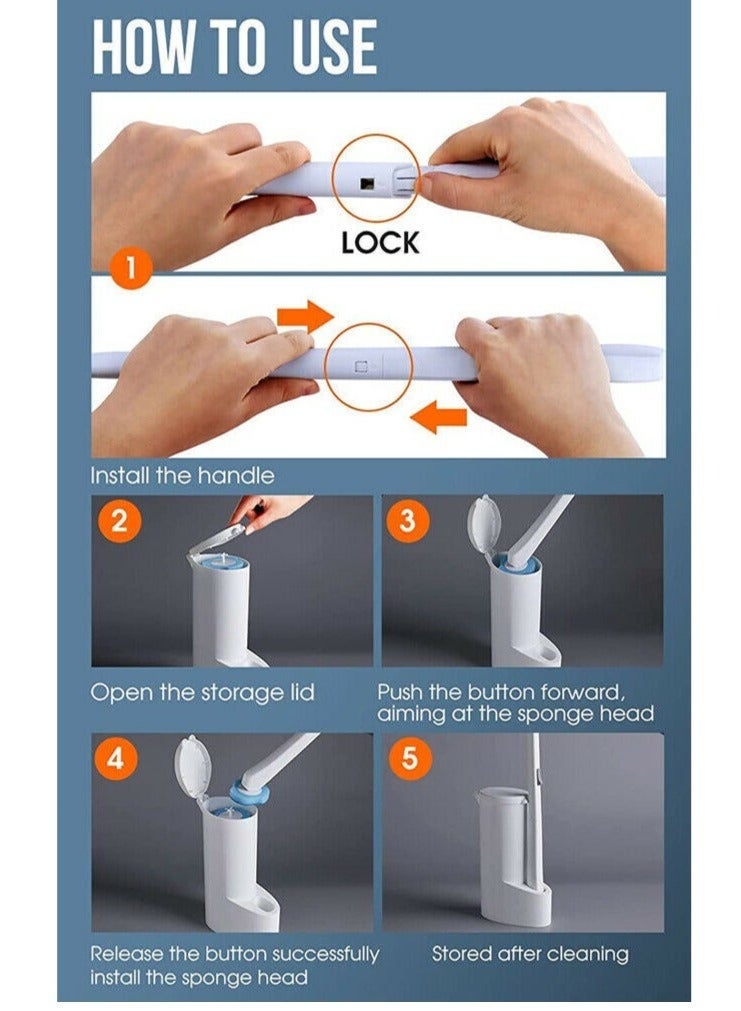 HOW TO USE

LOCK

1

Install the handle

2

Open the storage lid

3

Push the button forward, aiming at the sponge head

4

Release the button successfully install the sponge head

5

Stored after cleaning