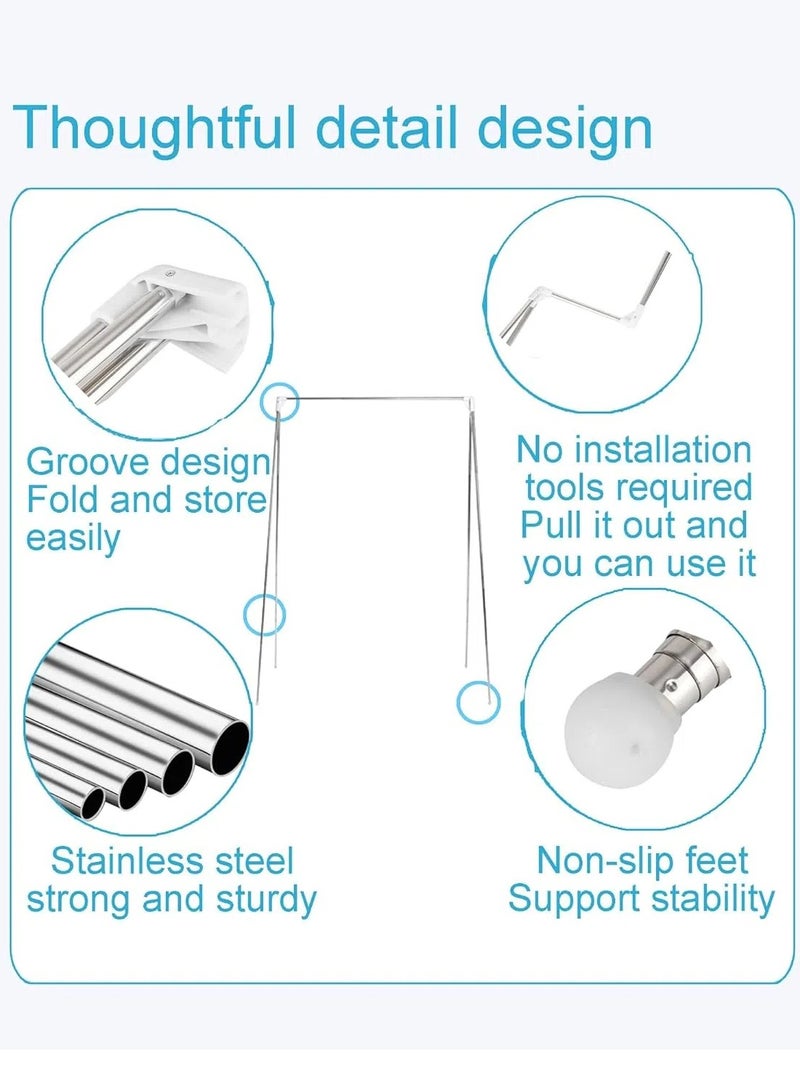 Thoughtful detail design

Groove design
Fold and store easily

No installation tools required
Pull it out and you can use it

Stainless steel
strong and sturdy

Non-slip feet
Support stability