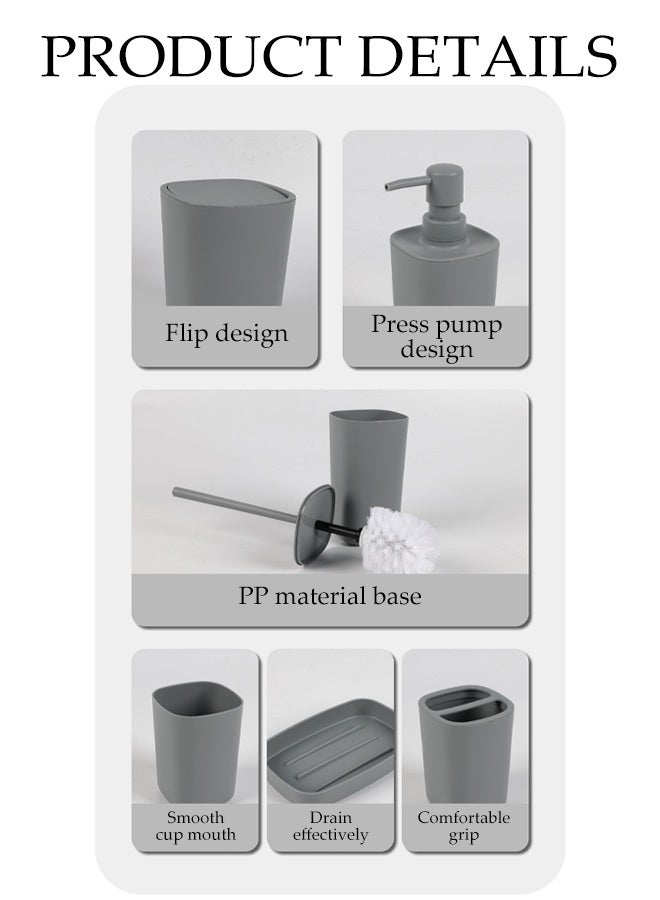 PRODUCT DETAILS

Flip design

Press pump design

PP material base

Smooth cup mouth

Drain effectively

Comfortable grip