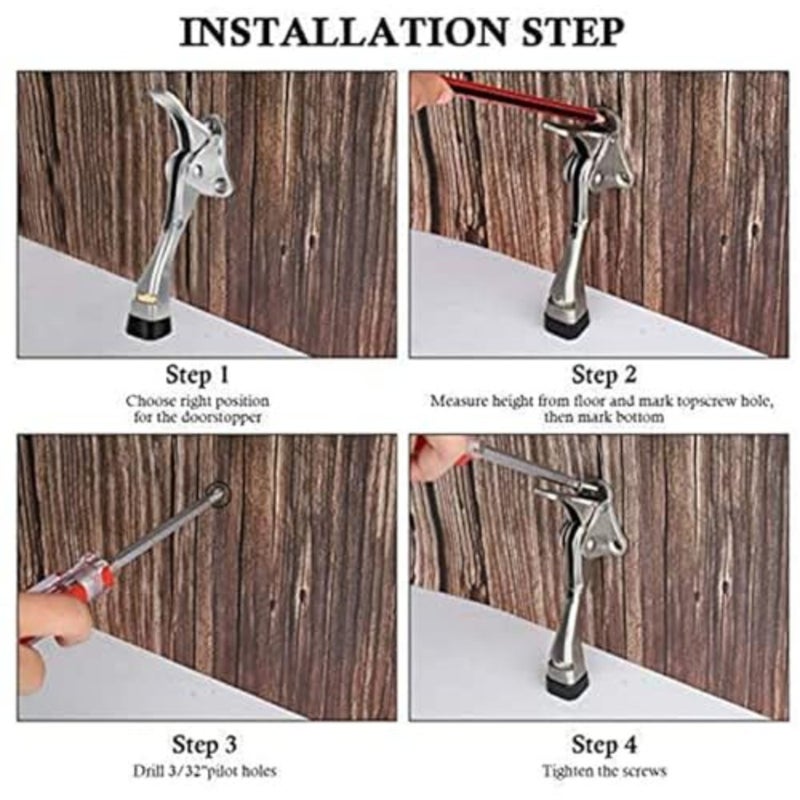 INSTALLATION STEP

Step 1
Choose right position for the doorstopper

Step 2
Measure height from floor and mark topscrew hole, then mark bottom

Step 3
Drill 3/32"pilot holes

Step 4
Tighten the screws