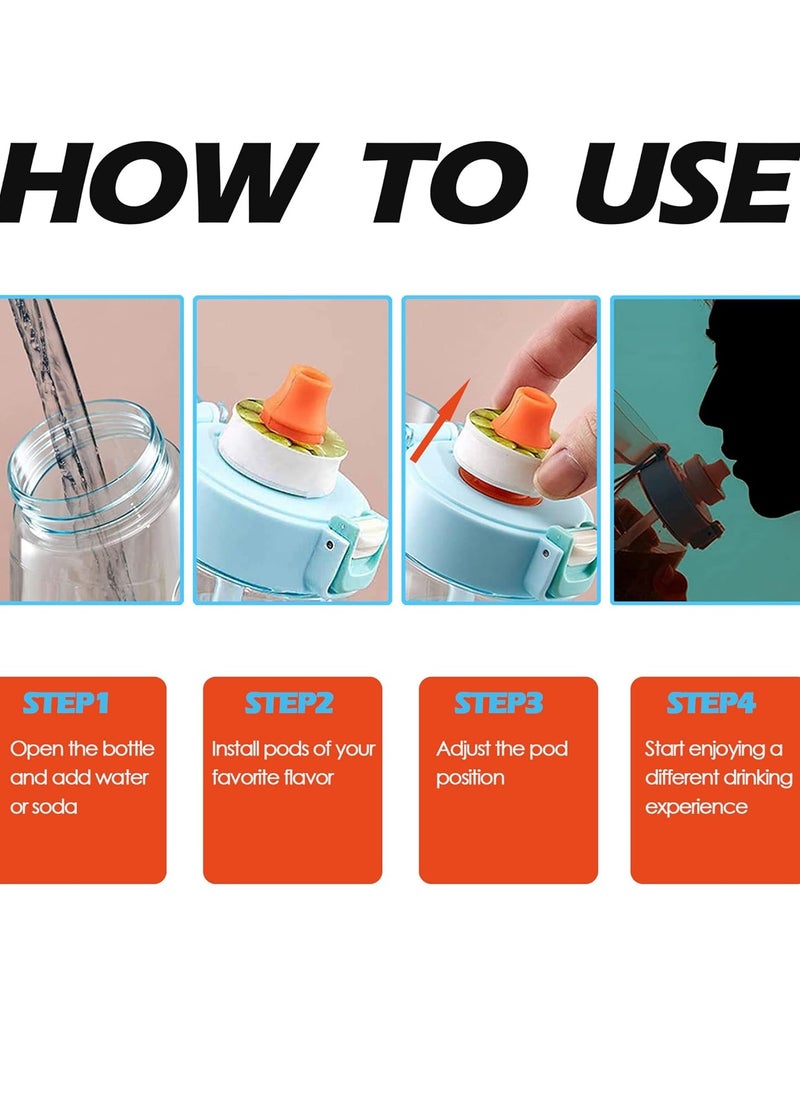 HOW TO USE

STEP1
Open the bottle and add water or soda

STEP2
Install pods of your favorite flavor

STEP3
Adjust the pod position

STEP4
Start enjoying a different drinking experience