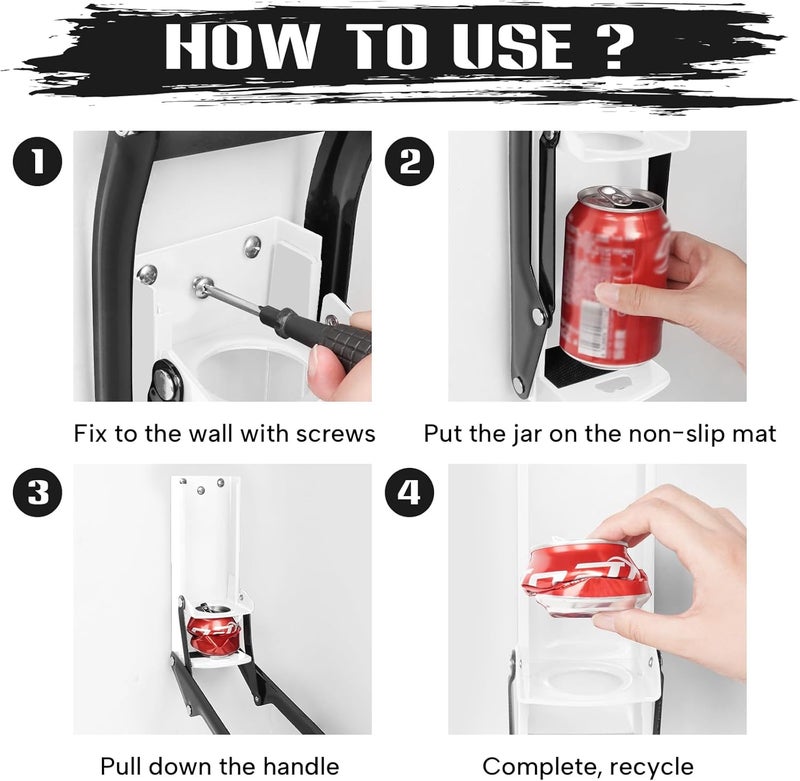 HOW TO USE ?

1

Fix to the wall with screws

2

Put the jar on the non-slip mat

3

Pull down the handle

4

Complete, recycle