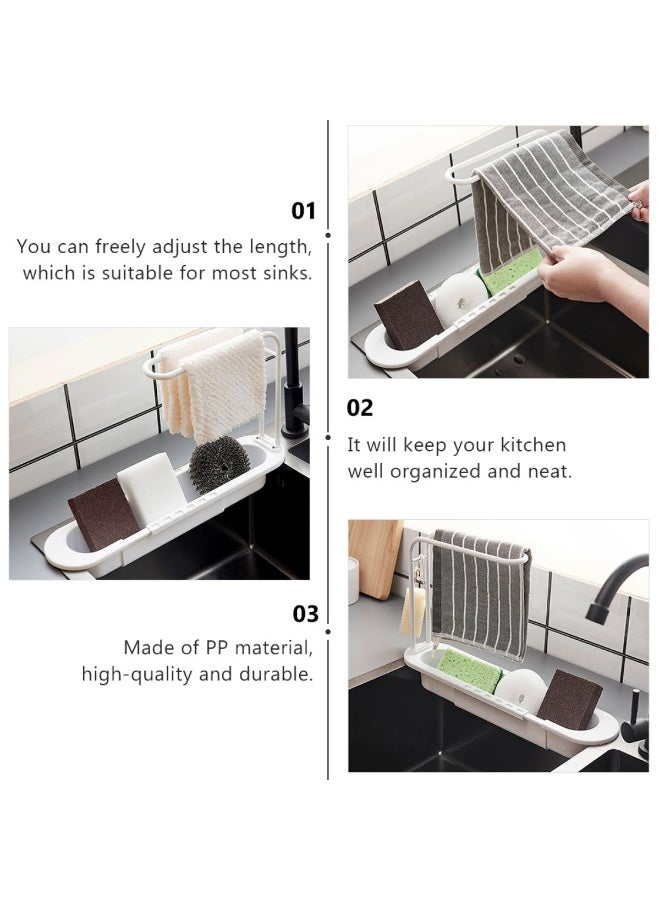 01

You can freely adjust the length, which is suitable for most sinks.

02

It will keep your kitchen well organized and neat.

03

Made of PP material, high-quality and durable.