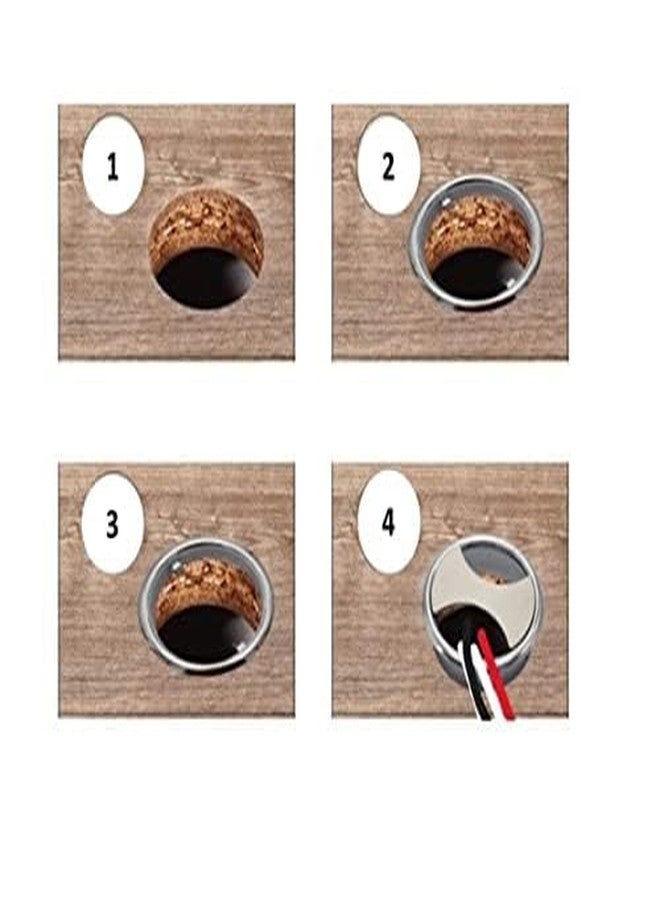 1

2

3

4