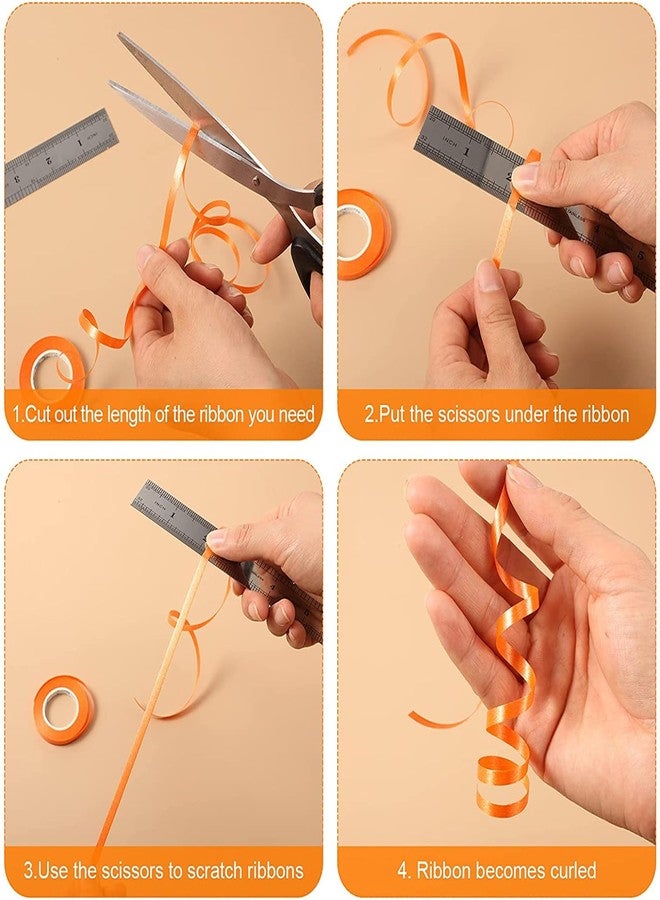 1.Cut out the length of the ribbon you need

2.Put the scissors under the ribbon

3.Use the scissors to scratch ribbons

4. Ribbon becomes curled