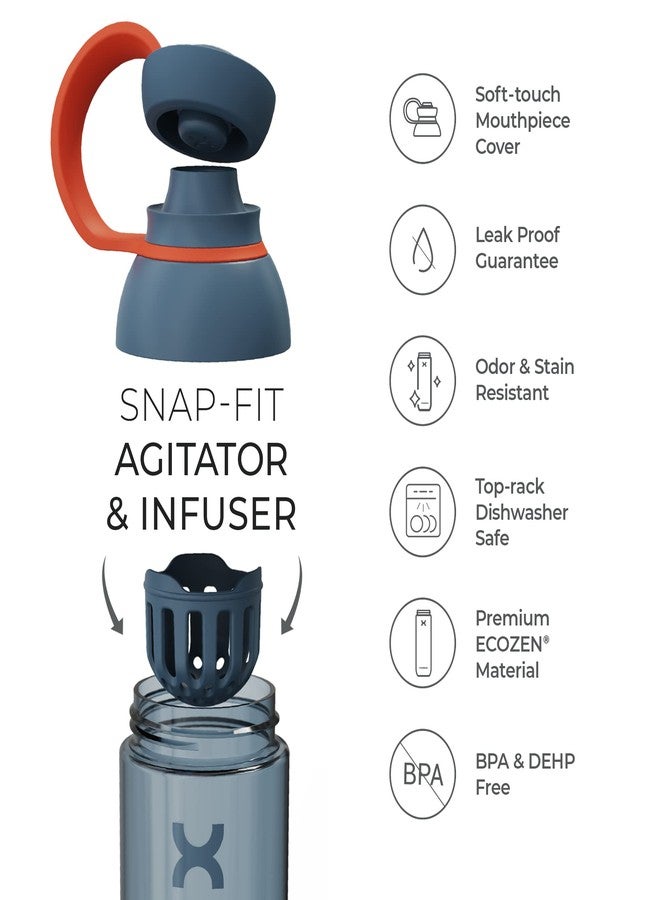 SNAP-FIT
AGITATOR
& INFUSER

Soft-touch Mouthpiece Cover

Leak Proof Guarantee

Odor & Stain Resistant

Top-rack Dishwasher Safe

Premium ECOZEN® Material

BPA

BPA & DEHP Free