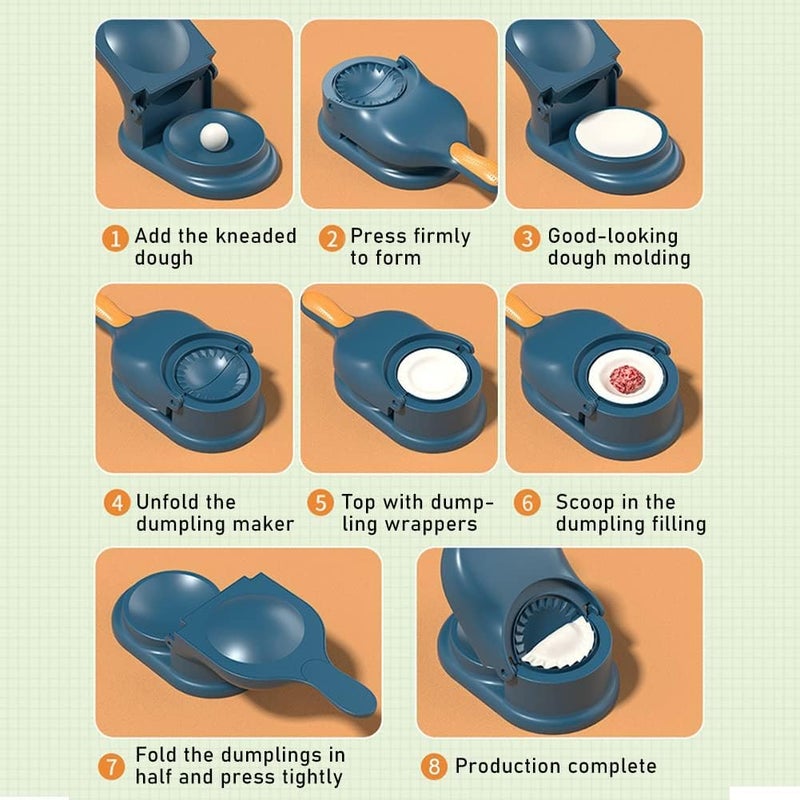 1 Add the kneaded dough

2 Press firmly to form

3 Good-looking dough molding

4 Unfold the dumpling maker

5 Top with dumpling wrappers

6 Scoop in the dumpling filling

7 Fold the dumplings in half and press tightly

8 Production complete