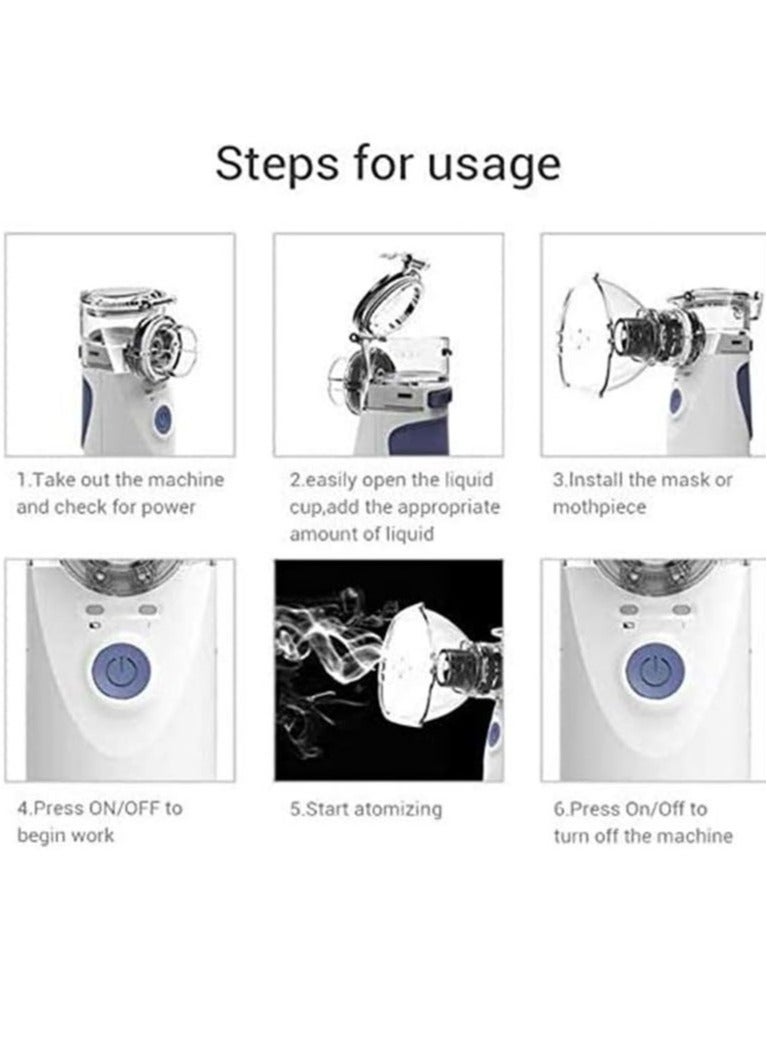 Steps for usage

1.Take out the machine and check for power

2.easily open the liquid cup,add the appropriate amount of liquid

3.Install the mask or mothpiece

4.Press ON/OFF to begin work

5.Start atomizing

6.Press On/Off to turn off the machine