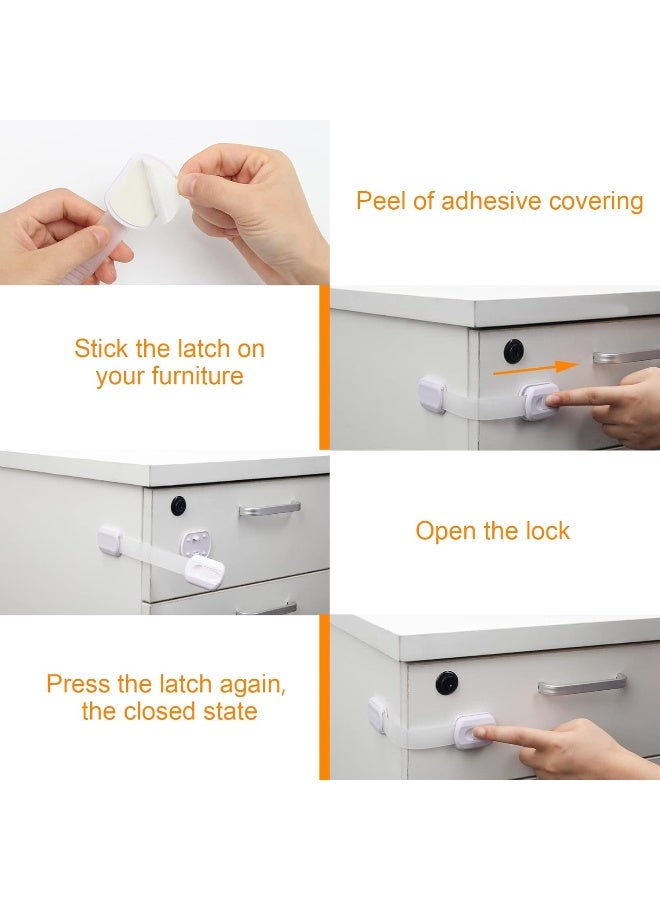 Peel of adhesive covering

Stick the latch on your furniture

Open the lock

Press the latch again, the closed state