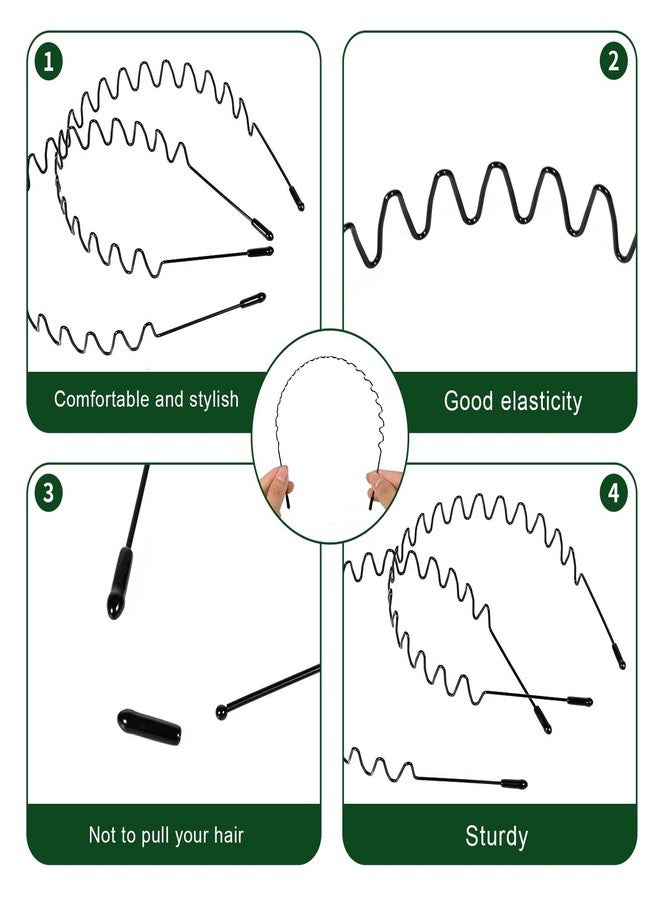 1

Comfortable and stylish

2

Good elasticity

3

Not to pull your hair

4

Sturdy