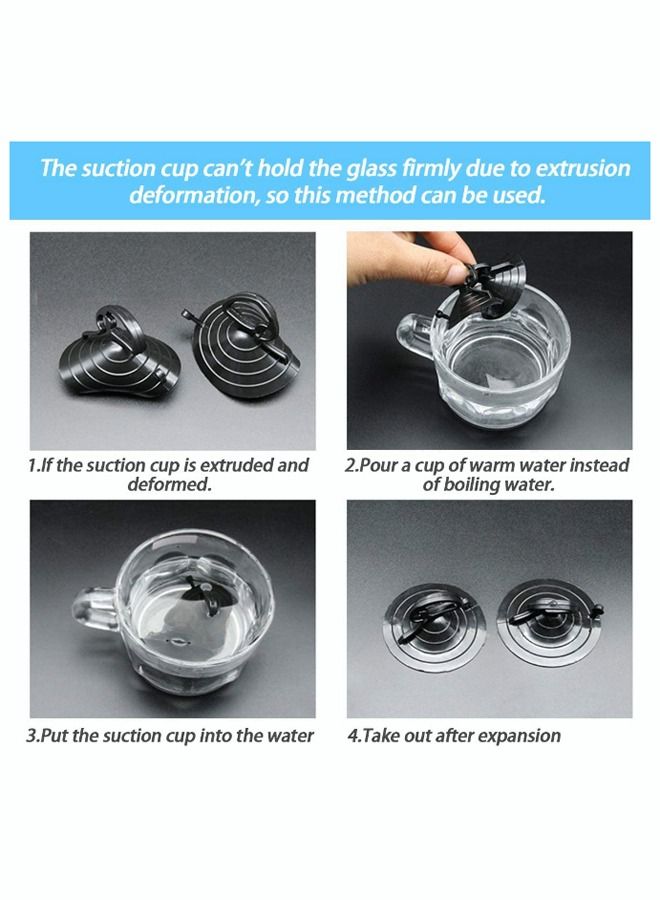 The suction cup can't hold the glass firmly due to extrusion deformation, so this method can be used.

1.If the suction cup is extruded and deformed.

2.Pour a cup of warm water instead of boiling water.

3.Put the suction cup into the water

4.Take out after expansion