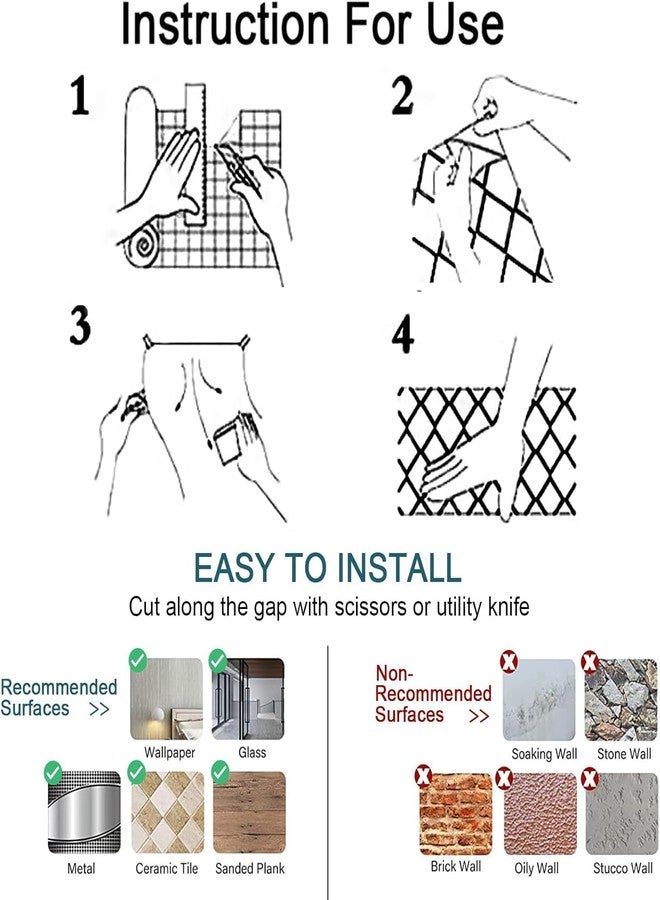 Instruction For Use

1

2

3

4

EASY TO INSTALL

Cut along the gap with scissors or utility knife

Recommended Surfaces >>

Wallpaper

Glass

Metal

Ceramic Tile

Sanded Plank

Non-Recommended Surfaces >>

Soaking Wall

Stone Wall

Brick Wall

Oily Wall

Stucco Wall