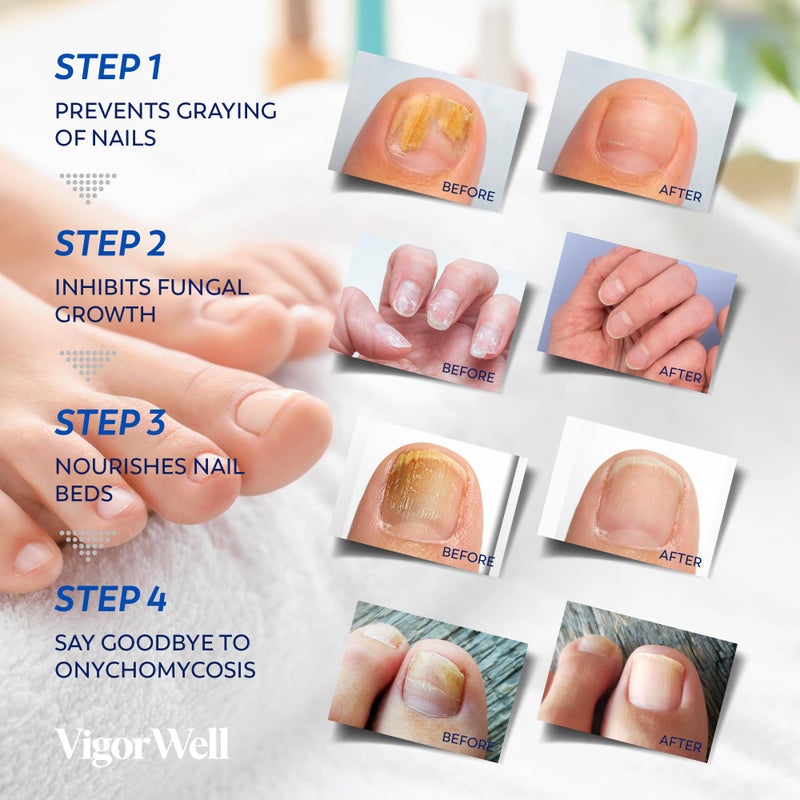 STEP 1
PREVENTS GRAYING OF NAILS

BEFORE

AFTER

STEP 2
INHIBITS FUNGAL GROWTH

BEFORE

AFTER

STEP 3
NOURISHES NAIL BEDS

BEFORE

AFTER

STEP 4
SAY GOODBYE TO ONYCHOMYCOSIS

BEFORE

AFTER

VigorWell