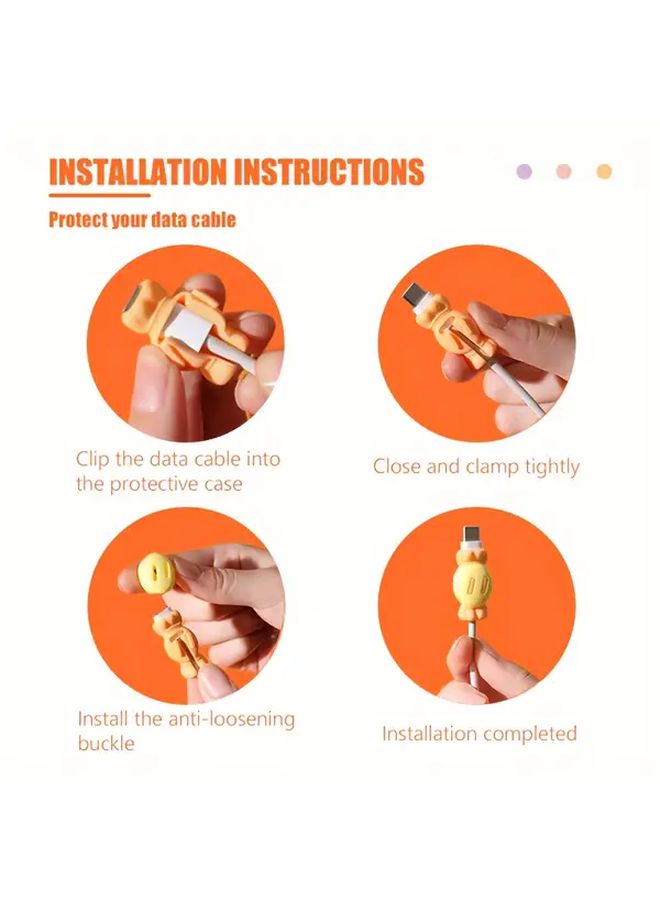 INSTALLATION INSTRUCTIONS

Protect your data cable

Clip the data cable into the protective case

Close and clamp tightly

Install the anti-loosening buckle

Installation completed