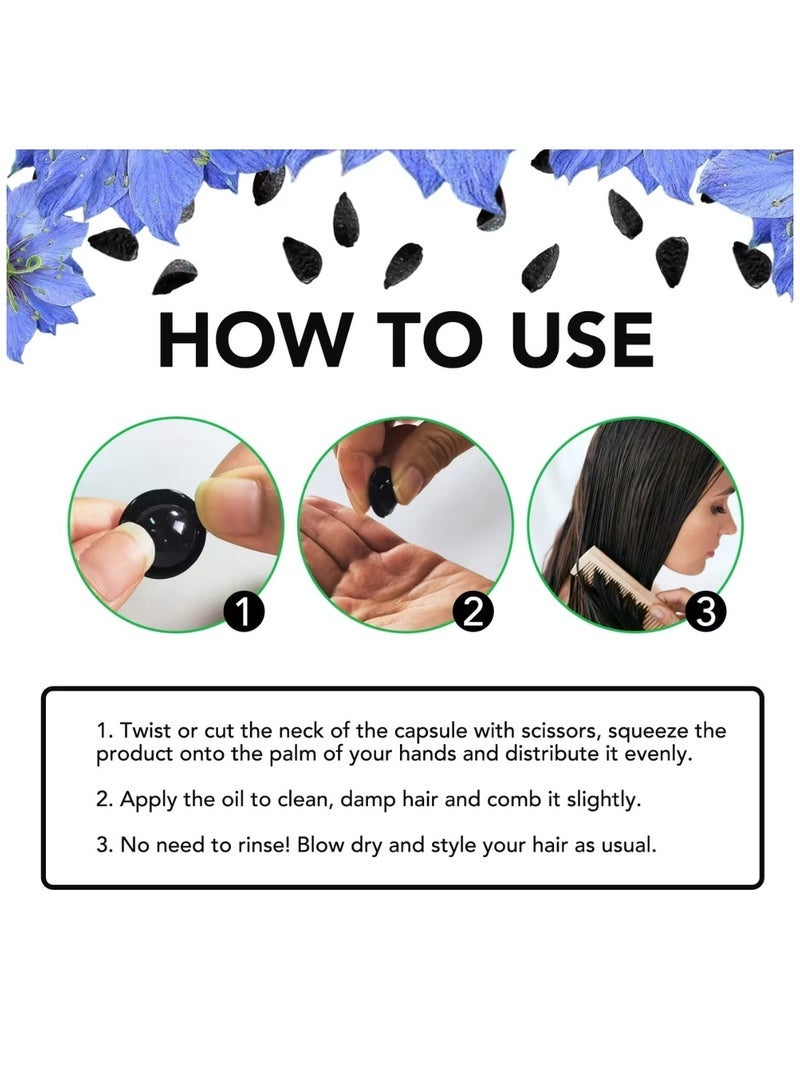 HOW TO USE

1

2

3

1. Twist or cut the neck of the capsule with scissors, squeeze the product onto the palm of your hands and distribute it evenly.

2. Apply the oil to clean, damp hair and comb it slightly.

3. No need to rinse! Blow dry and style your hair as usual.