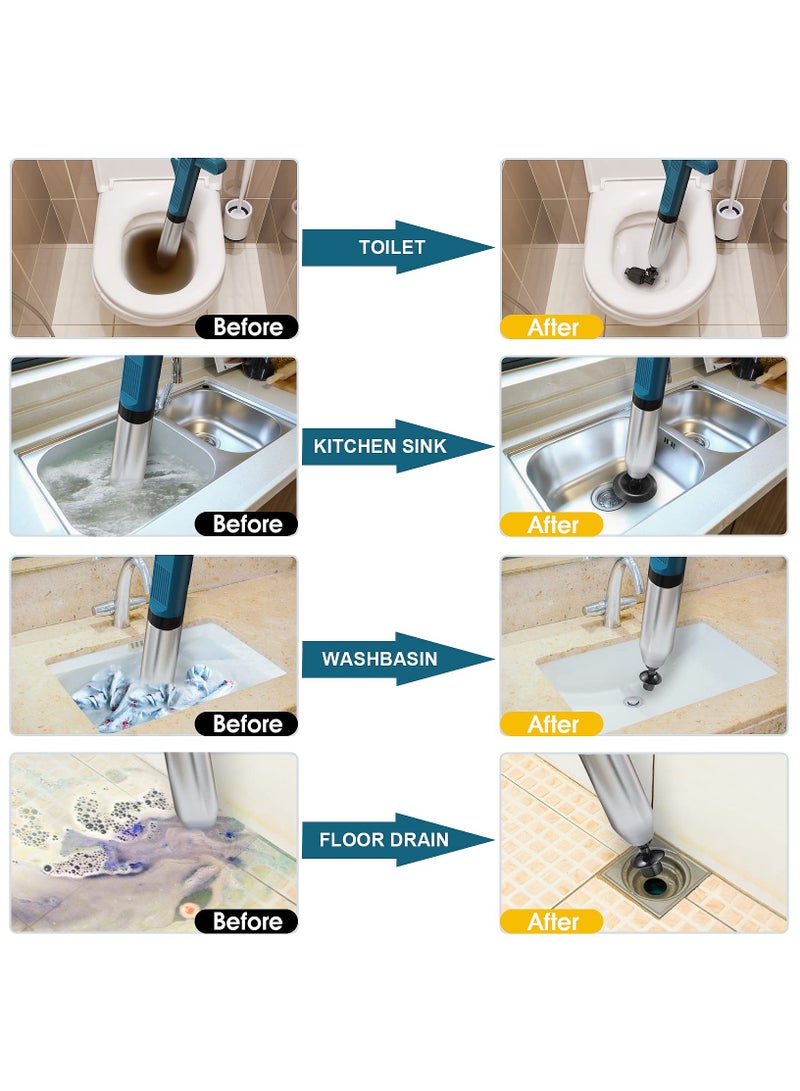 Before

TOILET

After

Before

KITCHEN SINK

After

Before

WASHBASIN

After

Before

FLOOR DRAIN

After