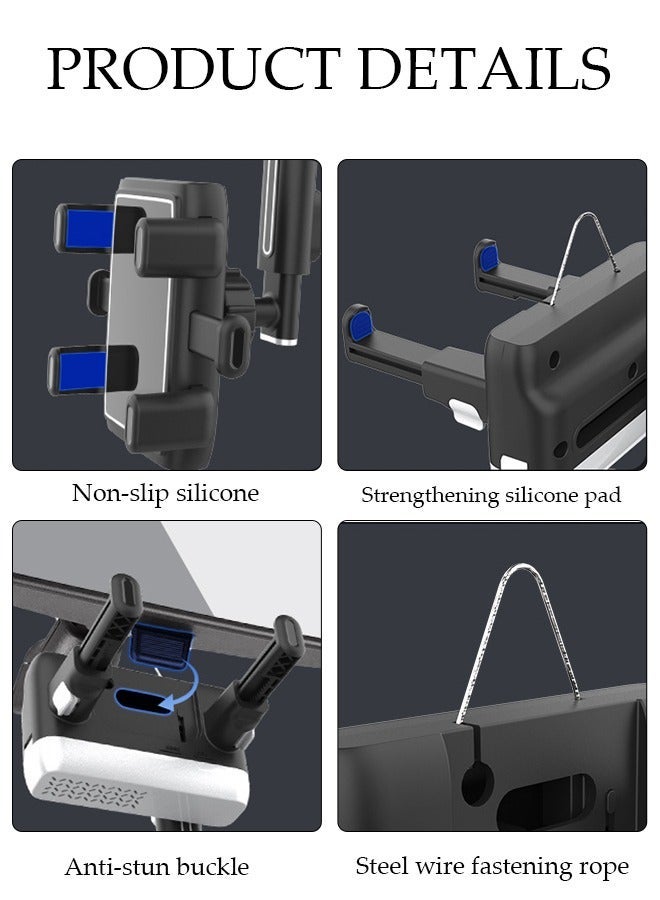 PRODUCT DETAILS

Non-slip silicone

Strengthening silicone pad

Anti-stun buckle

Steel wire fastening rope