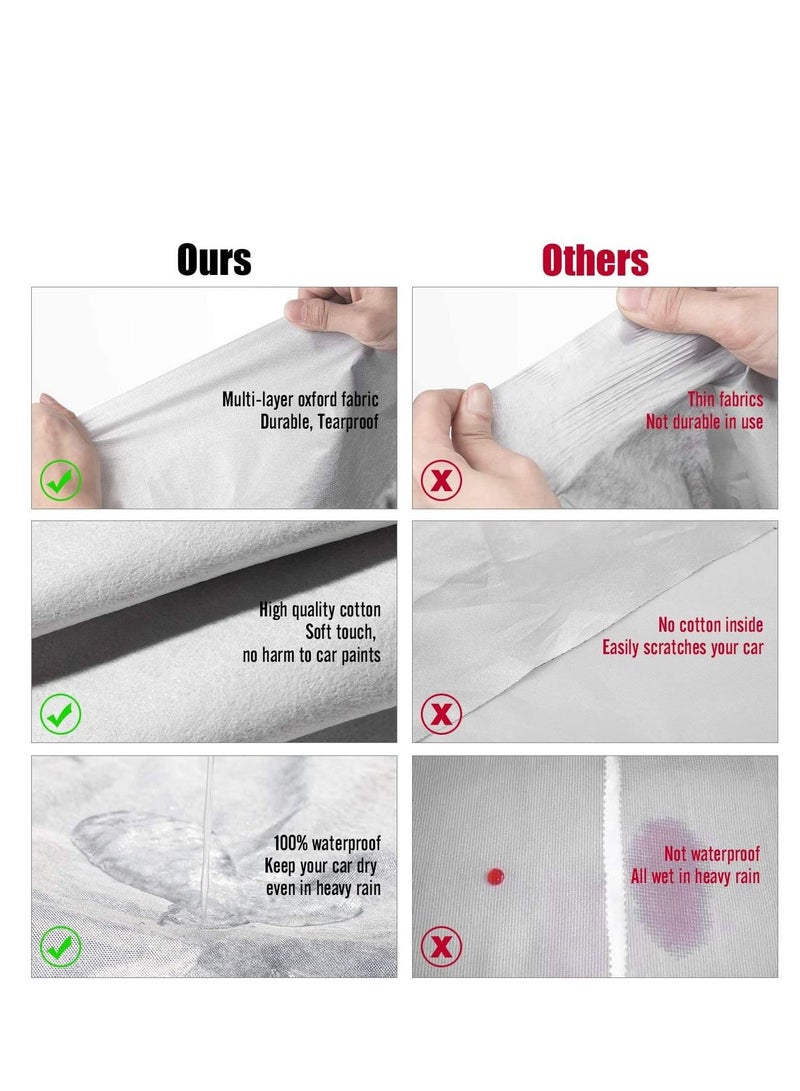 Ours

Multi-layer oxford fabric
Durable, Tearproof

High quality cotton
Soft touch,
no harm to car paints

100% waterproof
Keep your car dry
even in heavy rain

Others

Thin fabrics
Not durable in use

No cotton inside
Easily scratches your car

Not waterproof
All wet in heavy rain