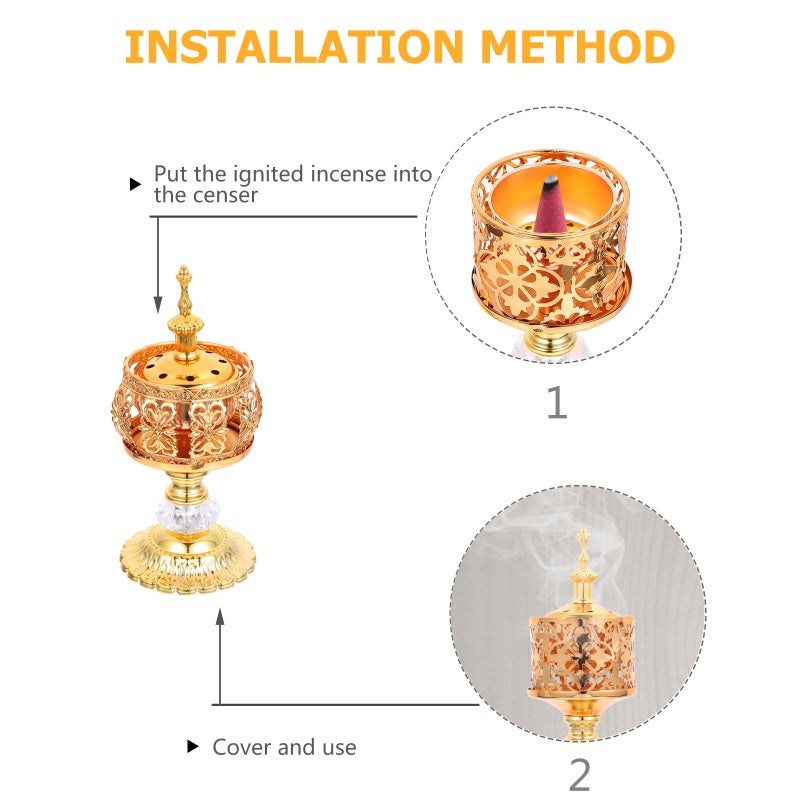 INSTALLATION METHOD

Put the ignited incense into the censer

1

Cover and use

2