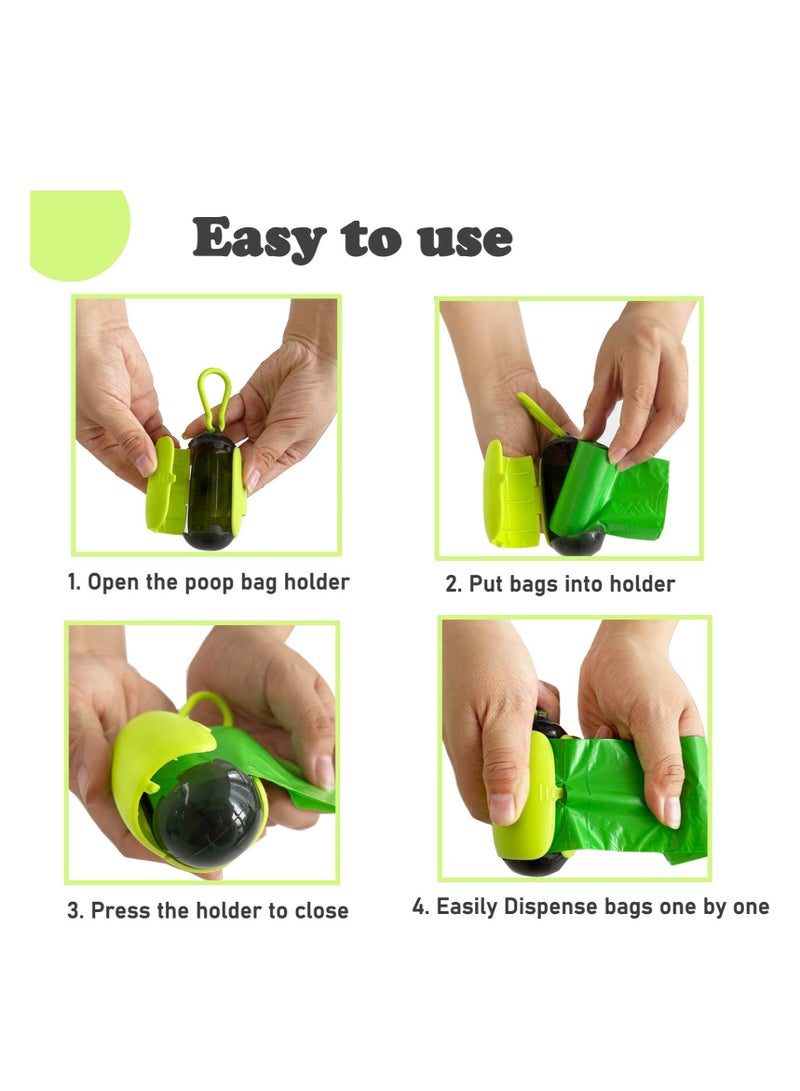 Easy to use

1. Open the poop bag holder

2. Put bags into holder

3. Press the holder to close

4. Easily Dispense bags one by one