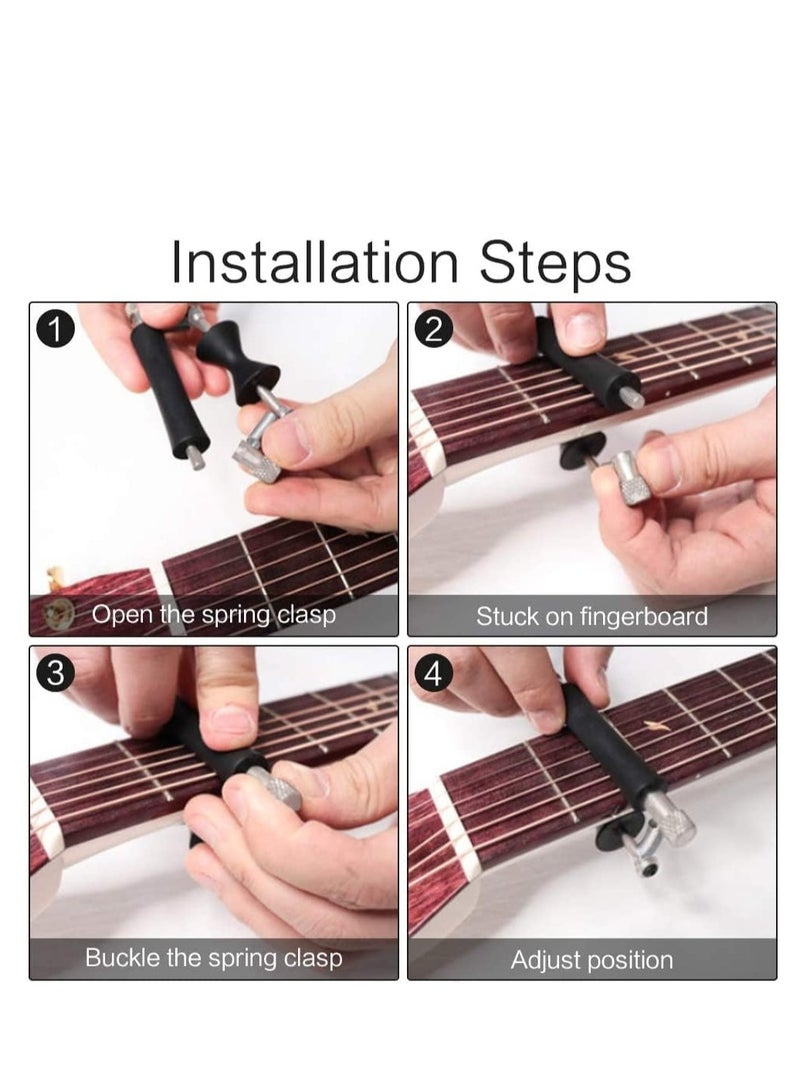 Installation Steps

1
Open the spring clasp

2
Stuck on fingerboard

3
Buckle the spring clasp

4
Adjust position