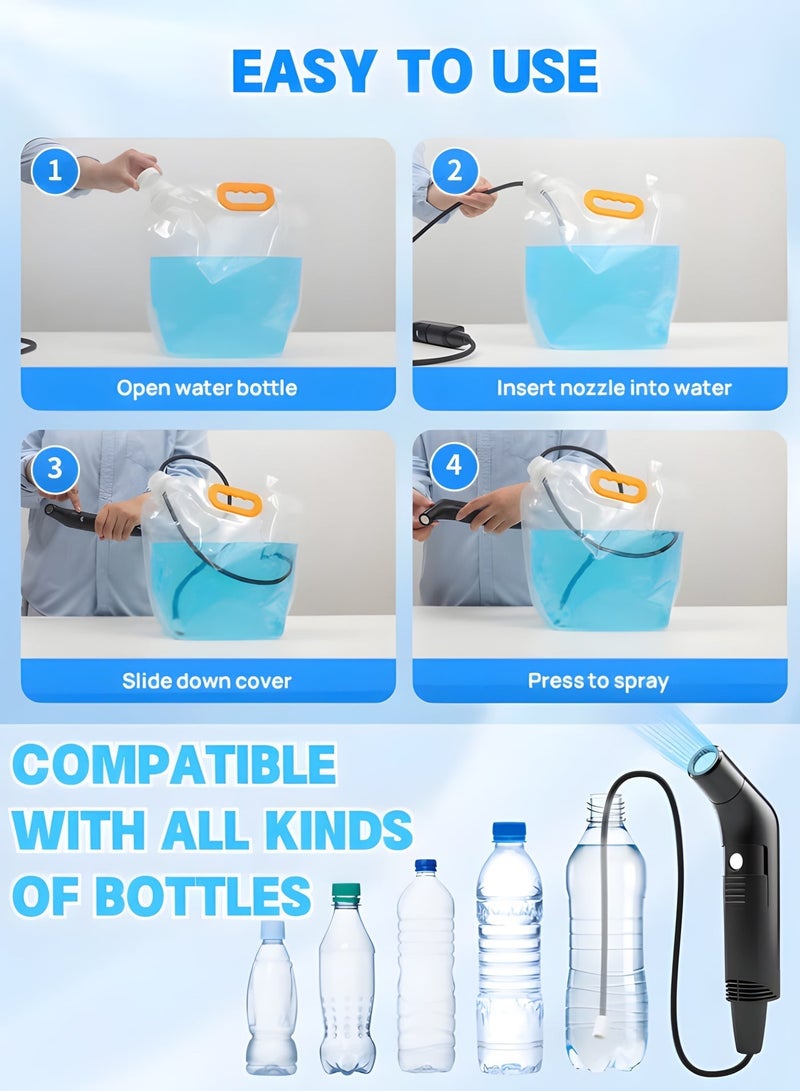 EASY TO USE

1

Open water bottle

2

Insert nozzle into water

3

Slide down cover

4

Press to spray

COMPATIBLE WITH ALL KINDS OF BOTTLES