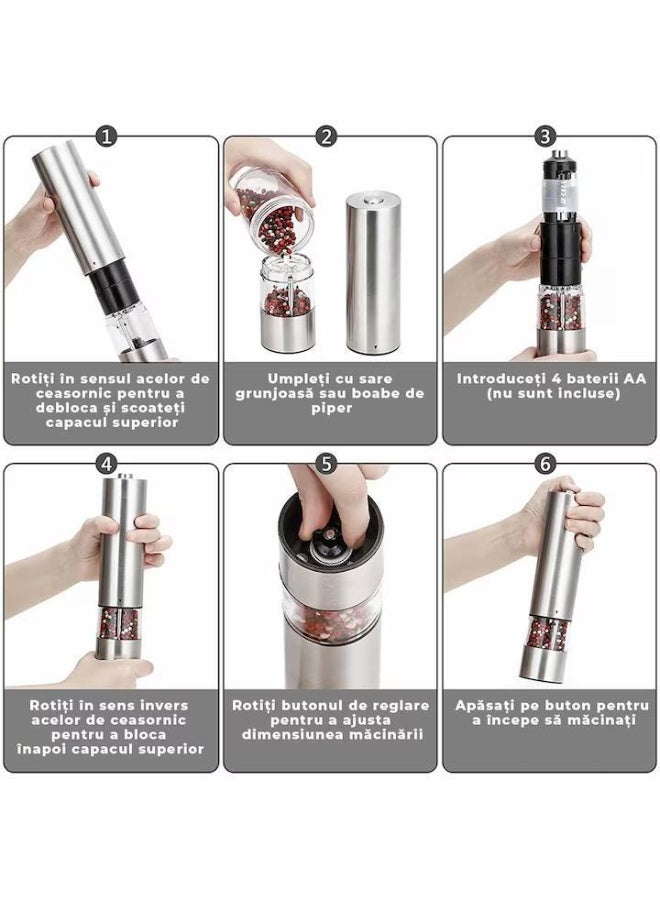 1

Rotiți în sensul acelor de ceasornic pentru a debloca și scoateți capacul superior

2

Umpleți cu sare grunjoasă sau boabe de piper

3

Introduceți 4 baterii AA (nu sunt incluse)

4

Rotiți în sens invers acelor de ceasornic pentru a bloca înapoi capacul superior

5

Rotiți butonul de reglare pentru a ajusta dimensiunea măcinării

6

Apăsați pe buton pentru a începe să măcinați