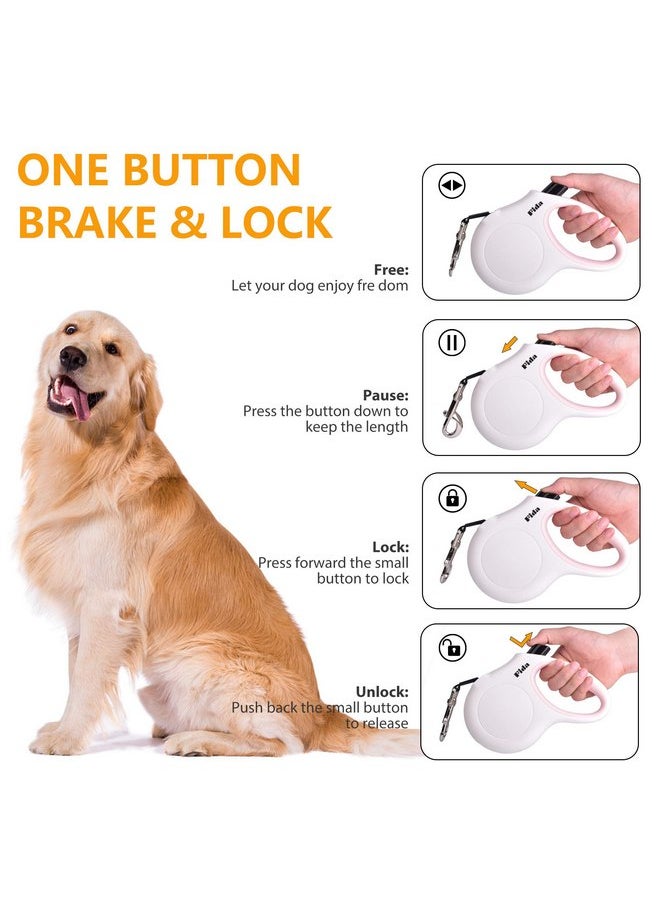 ONE BUTTON BRAKE & LOCK

Free:
Let your dog enjoy fre dom

Fida

Pause:
Press the button down to keep the length

Fida

Lock:
Press forward the small button to lock

Fida

Unlock:
Push back the small button to release

Fida