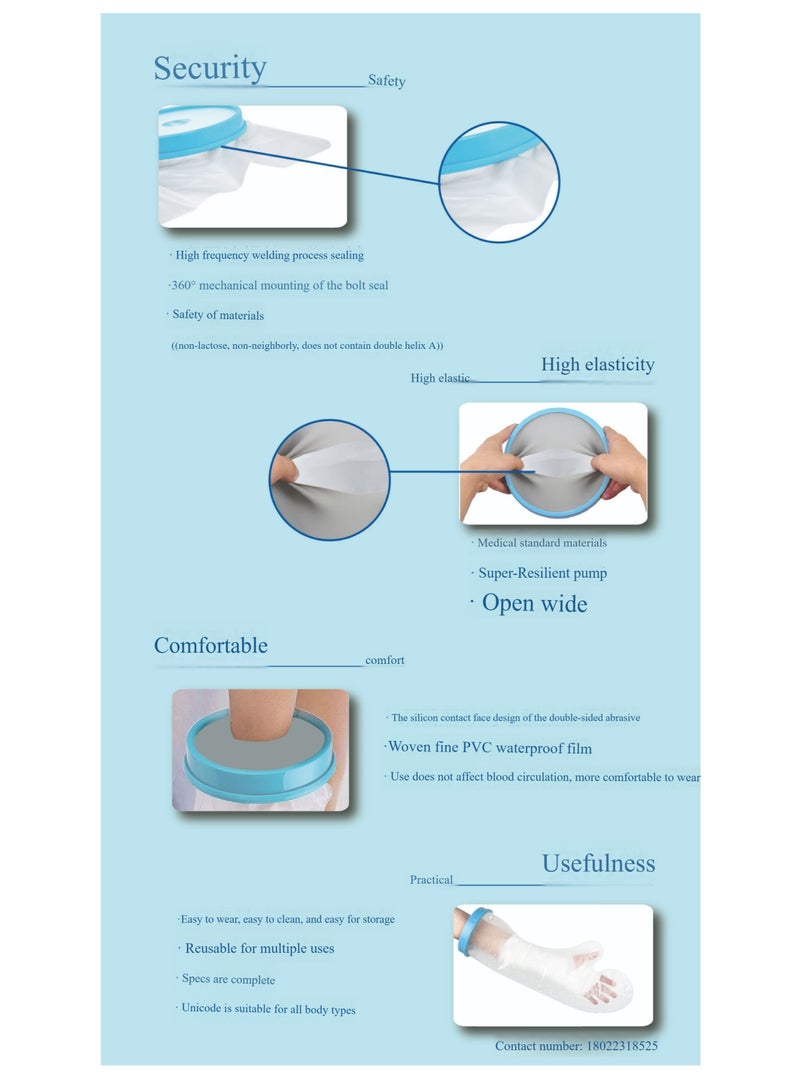 Security Safety

· High frequency welding process sealing

·360° mechanical mounting of the bolt seal

· Safety of materials

((non-lactose, non-neighborly, does not contain double helix A))

High elastic High elasticity

· Medical standard materials

· Super-Resilient pump

· Open wide

Comfortable comfort

· The silicon contact face design of the double-sided abrasive

·Woven fine PVC waterproof film

· Use does not affect blood circulation, more comfortable to wear

Practical Usefulness

·Easy to wear, easy to clean, and easy for storage

· Reusable for multiple uses

· Specs are complete

· Unicode is suitable for all body types

Contact number: 18022318525