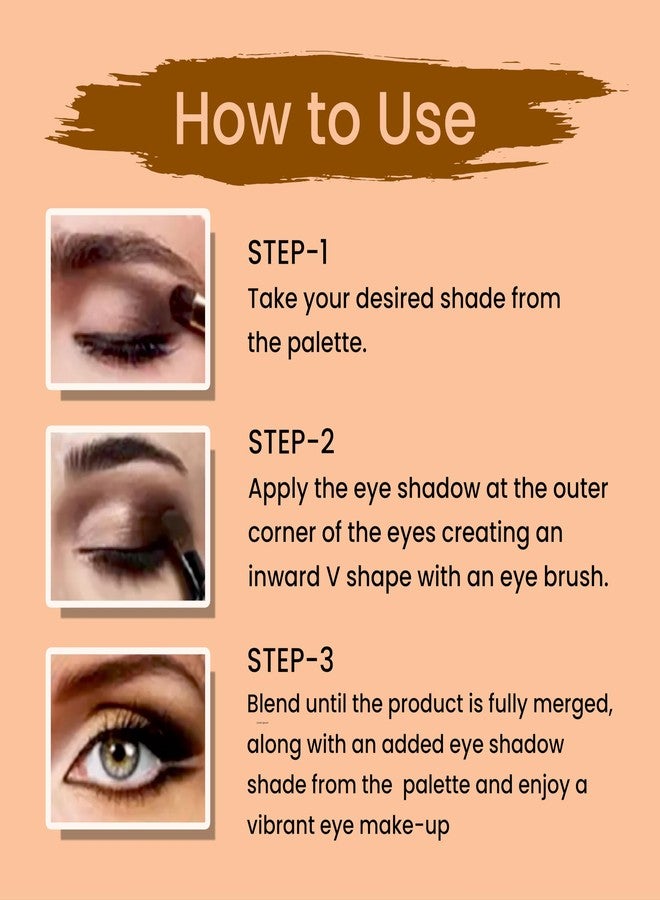 How to Use

STEP-1
Take your desired shade from the palette.

STEP-2
Apply the eye shadow at the outer corner of the eyes creating an inward V shape with an eye brush.

STEP-3
Blend until the product is fully merged, along with an added eye shadow shade from the palette and enjoy a vibrant eye make-up