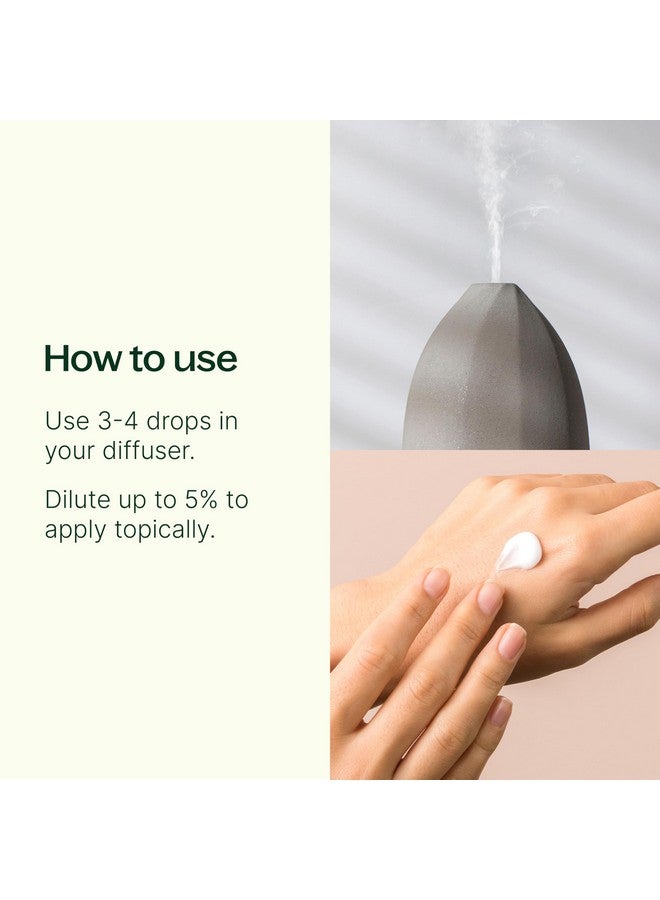 How to use

Use 3-4 drops in your diffuser.

Dilute up to 5% to apply topically.