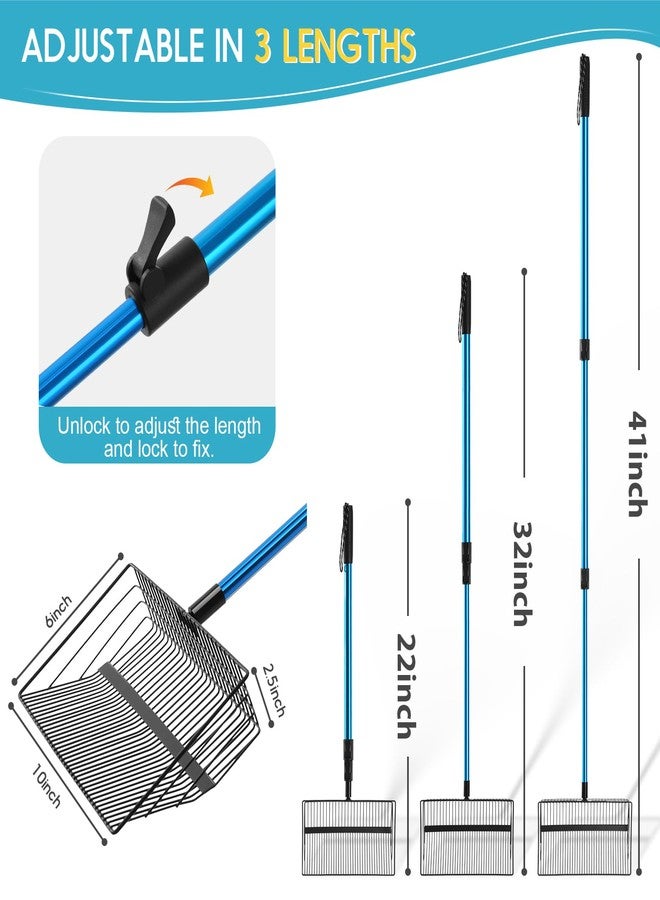 ADJUSTABLE IN 3 LENGTHS

Unlock to adjust the length and lock to fix.

6inch

2.5inch

10inch

22inch

32inch

41inch