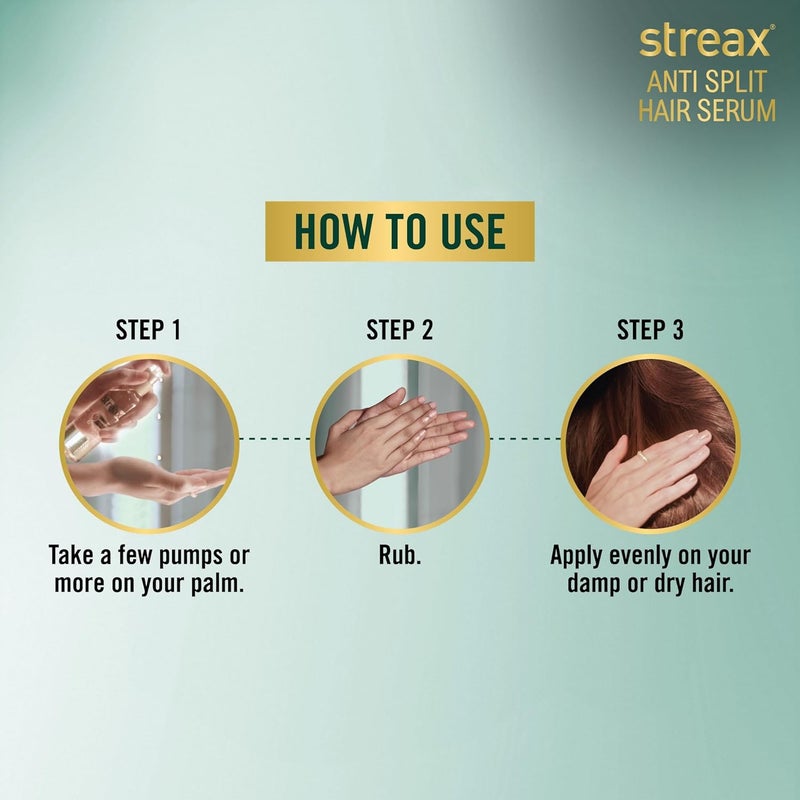 streax®
ANTI SPLIT
HAIR SERUM

HOW TO USE

STEP 1
Take a few pumps or more on your palm.

STEP 2
Rub.

STEP 3
Apply evenly on your damp or dry hair.