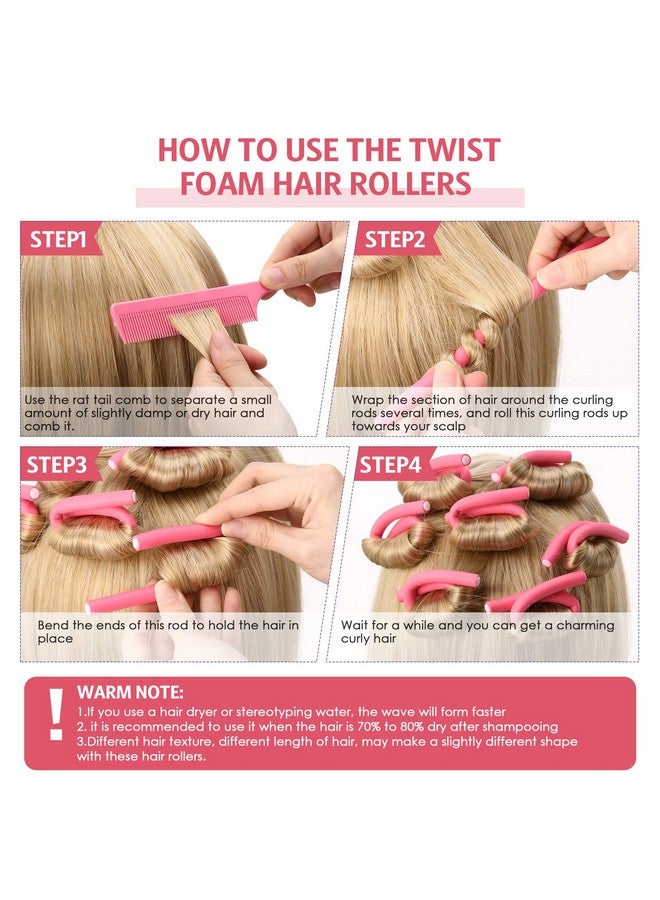 HOW TO USE THE TWIST FOAM HAIR ROLLERS

STEP1
Use the rat tail comb to separate a small amount of slightly damp or dry hair and comb it.

STEP2
Wrap the section of hair around the curling rods several times, and roll this curling rods up towards your scalp

STEP3
Bend the ends of this rod to hold the hair in place

STEP4
Wait for a while and you can get a charming curly hair

!
WARM NOTE:
1.If you use a hair dryer or stereotyping water, the wave will form faster
2. it is recommended to use it when the hair is 70% to 80% dry after shampooing
3.Different hair texture, different length of hair, may make a slightly different shape with these hair rollers.