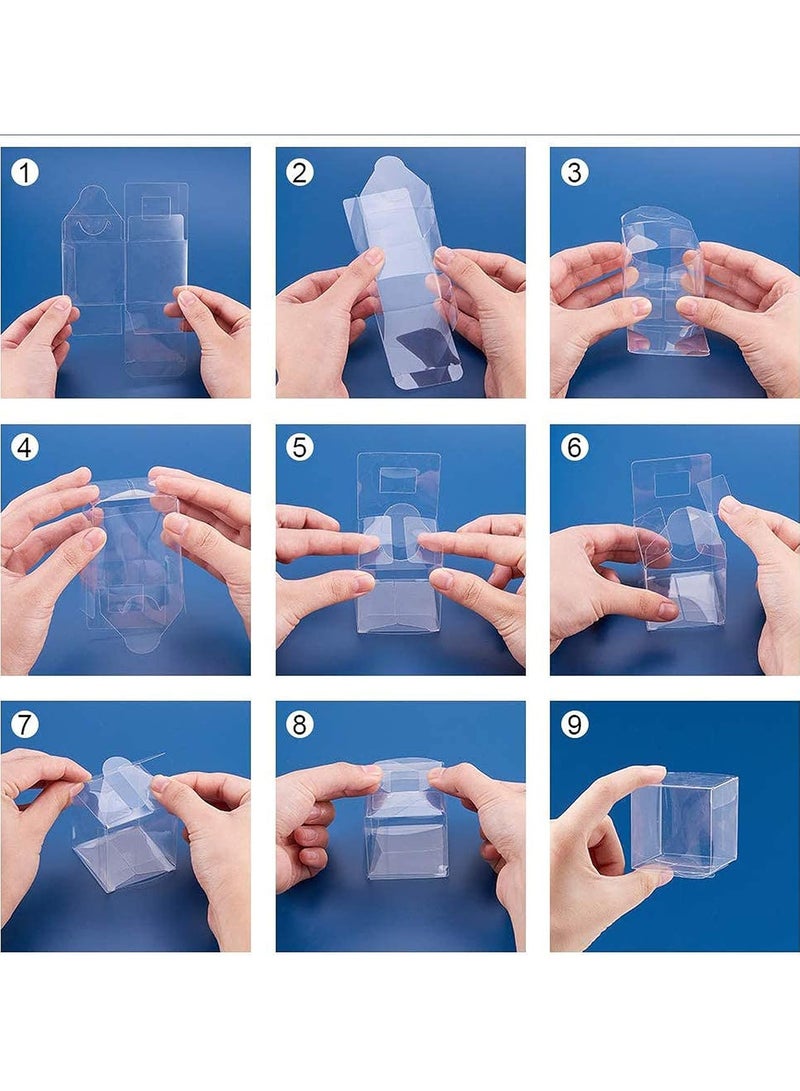 1
2
3
4
5
6
7
8
9