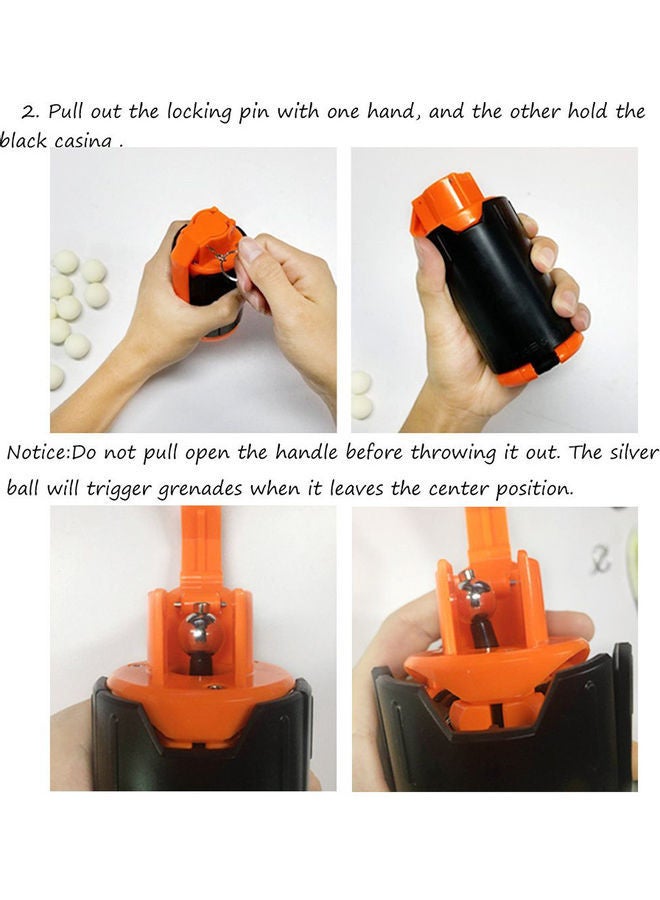 2. Pull out the locking pin with one hand, and the other hold the black casing .

Notice:Do not pull open the handle before throwing it out. The silver ball will trigger grenades when it leaves the center position.