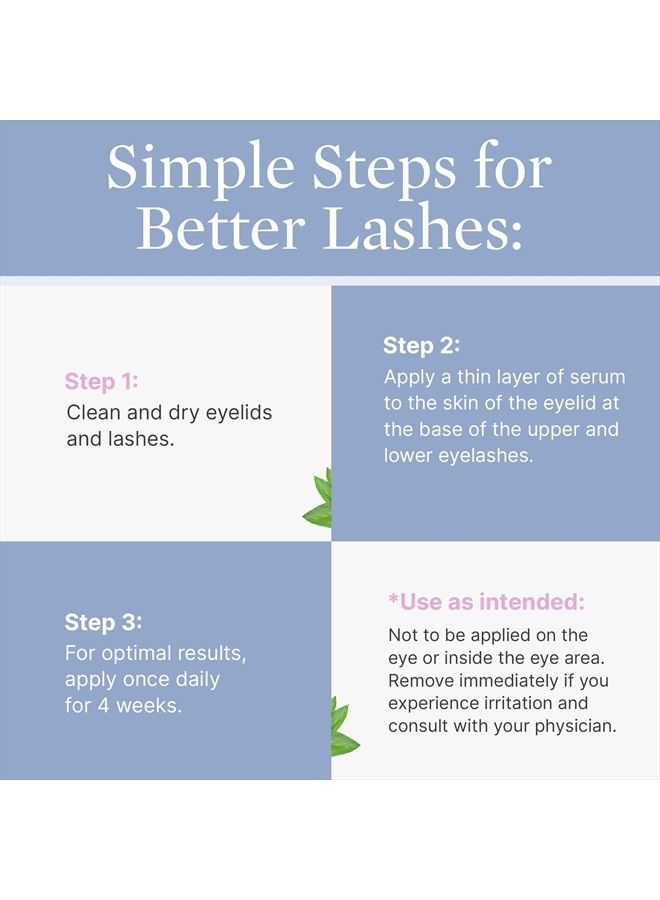 Simple Steps for Better Lashes:

Step 1:
Clean and dry eyelids and lashes.

Step 2:
Apply a thin layer of serum to the skin of the eyelid at the base of the upper and lower eyelashes.

Step 3:
For optimal results, apply once daily for 4 weeks.

*Use as intended:
Not to be applied on the eye or inside the eye area. Remove immediately if you experience irritation and consult with your physician.