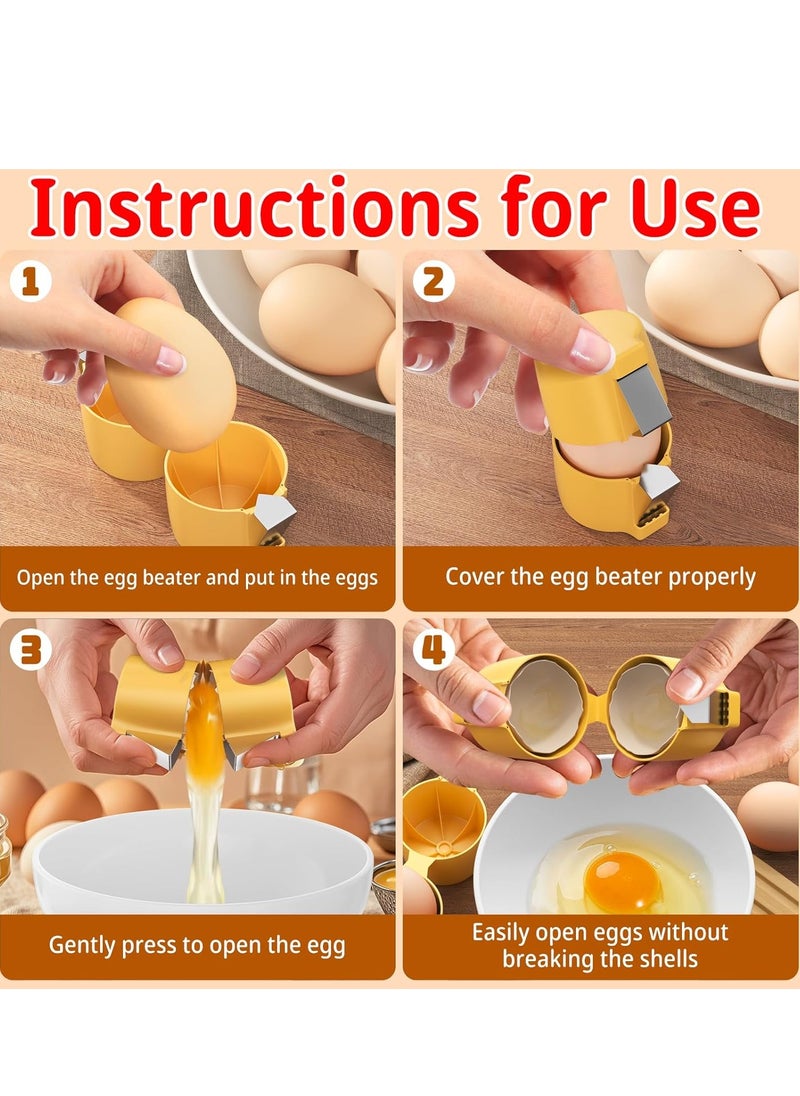 Instructions for Use

1

Open the egg beater and put in the eggs

2

Cover the egg beater properly

3

Gently press to open the egg

4

Easily open eggs without breaking the shells