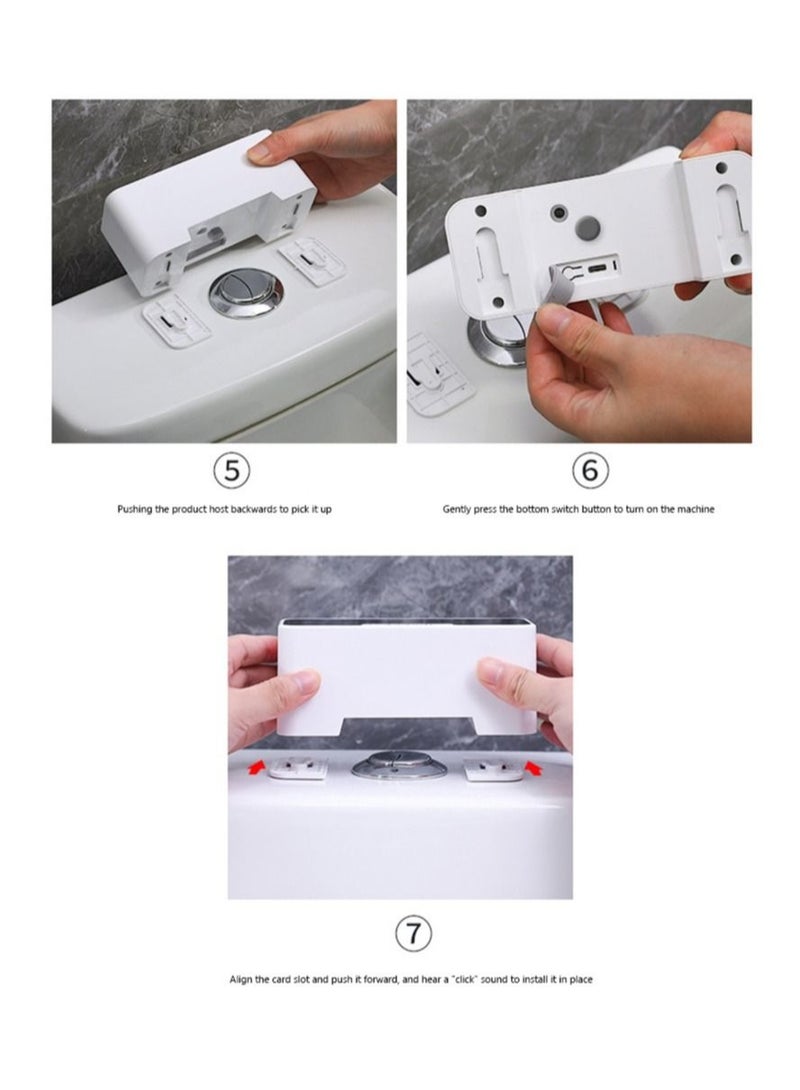 ⑤

Pushing the product host backwards to pick it up

⑥

Gently press the bottom switch button to turn on the machine

⑦

Align the card slot and push it forward, and hear a "click" sound to install it in place