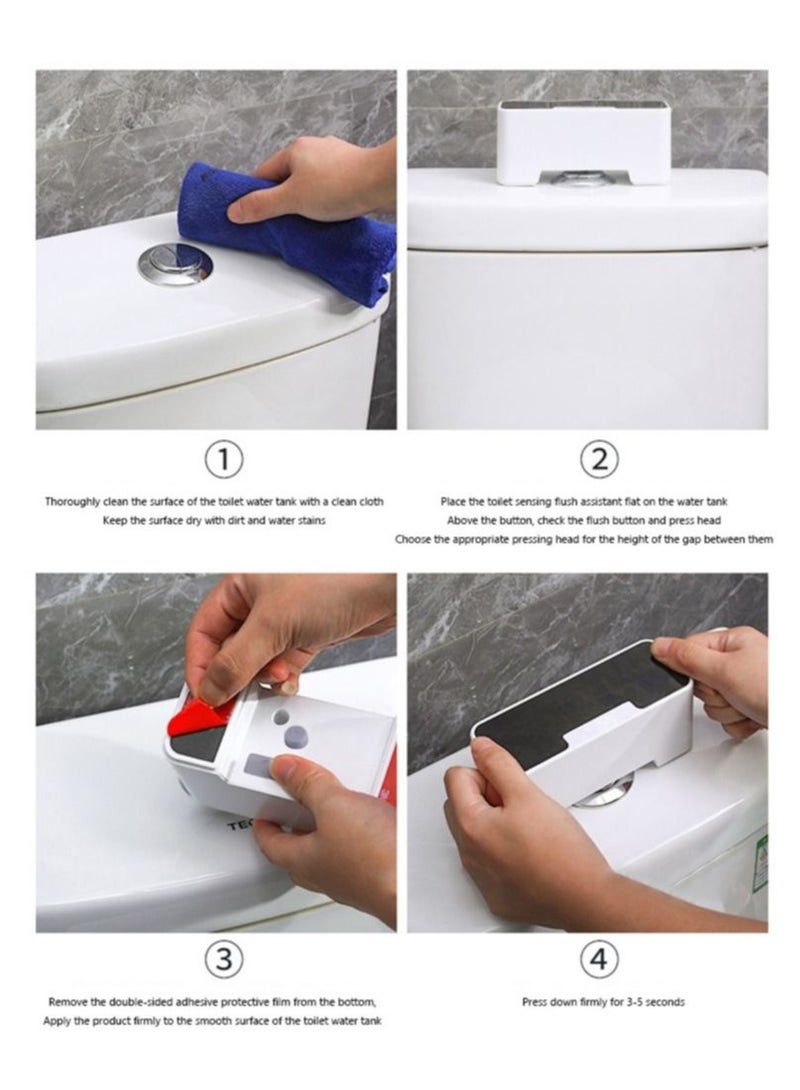 ①

Thoroughly clean the surface of the toilet water tank with a clean cloth
Keep the surface dry with dirt and water stains

②

Place the toilet sensing flush assistant flat on the water tank
Above the button, check the flush button and press head
Choose the appropriate pressing head for the height of the gap between them

TEC

③

Remove the double-sided adhesive protective film from the bottom,
Apply the product firmly to the smooth surface of the toilet water tank

④

Press down firmly for 3-5 seconds