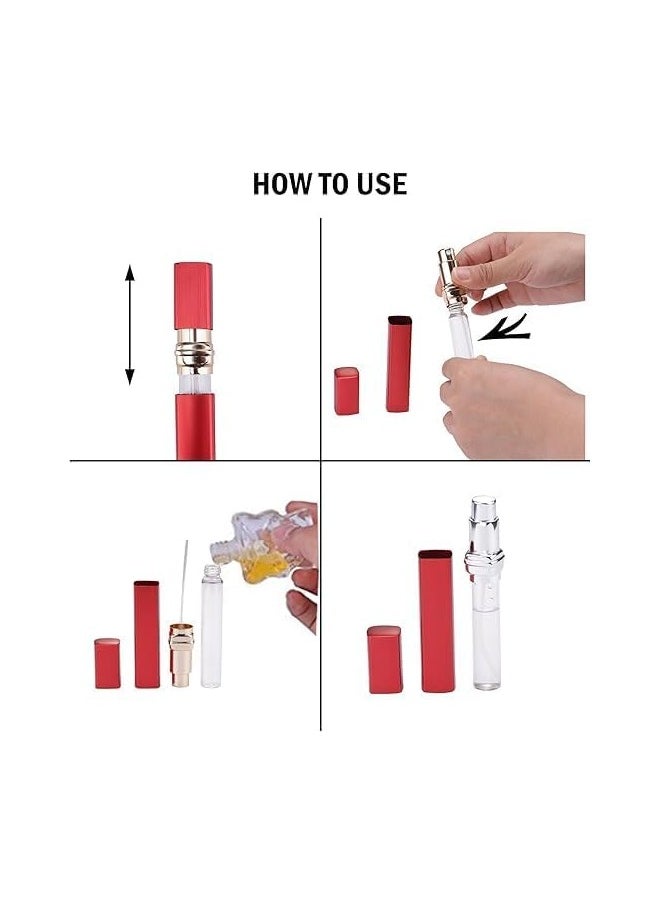 HOW TO USE