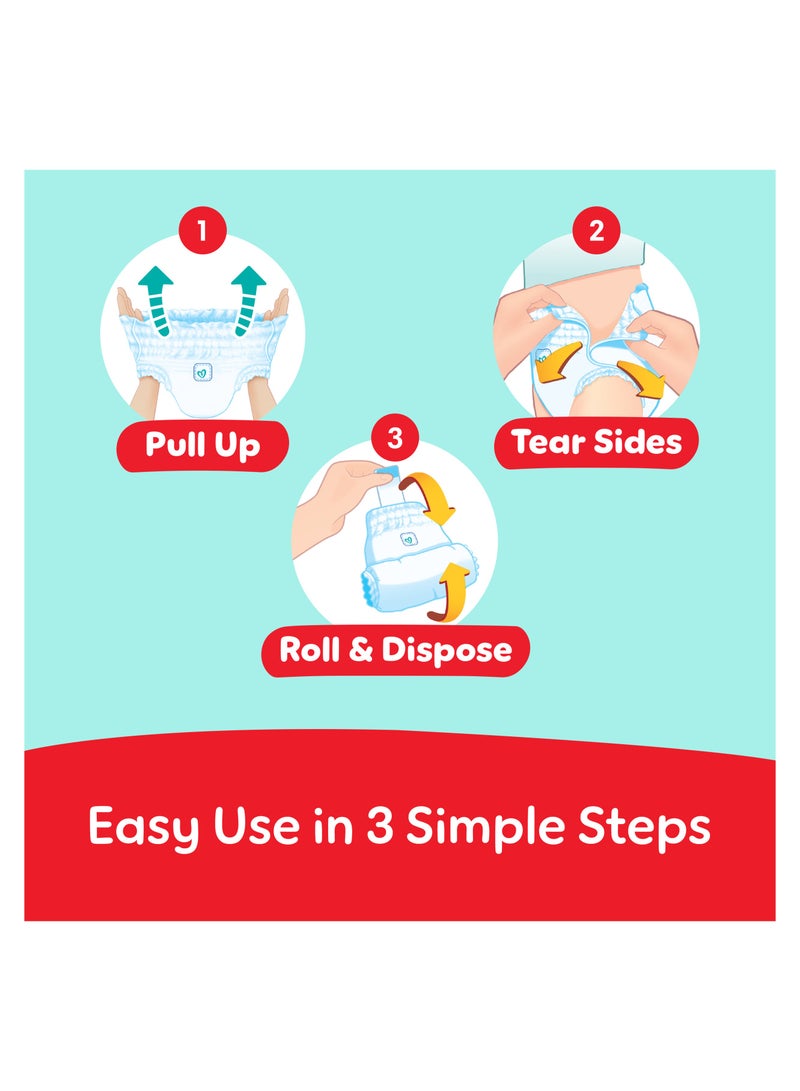 1

Pull Up

2

Tear Sides

3

Roll & Dispose

Easy Use in 3 Simple Steps