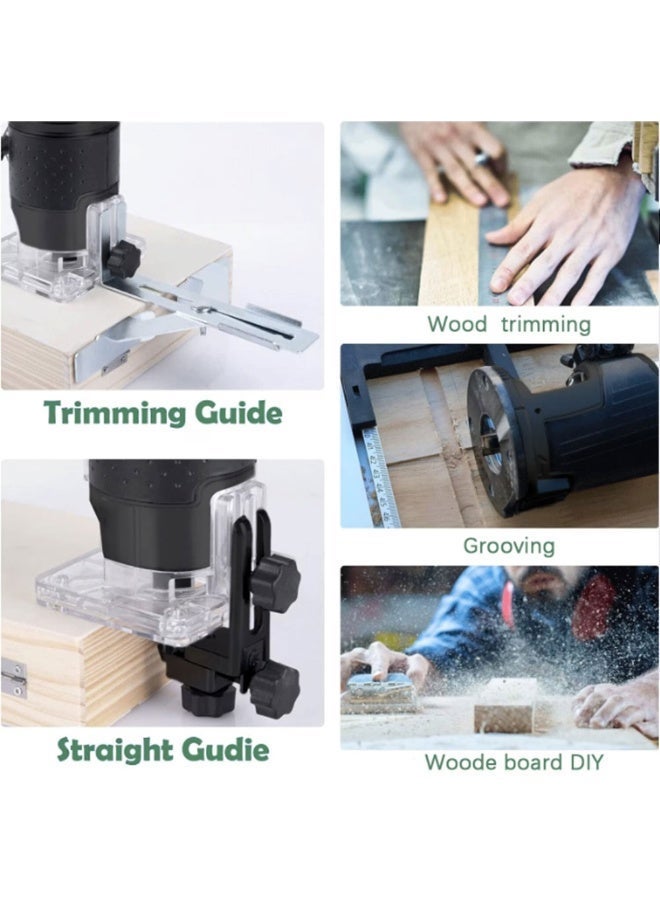 Trimming Guide

Straight Gudie

Wood trimming

Grooving

Woode board DIY