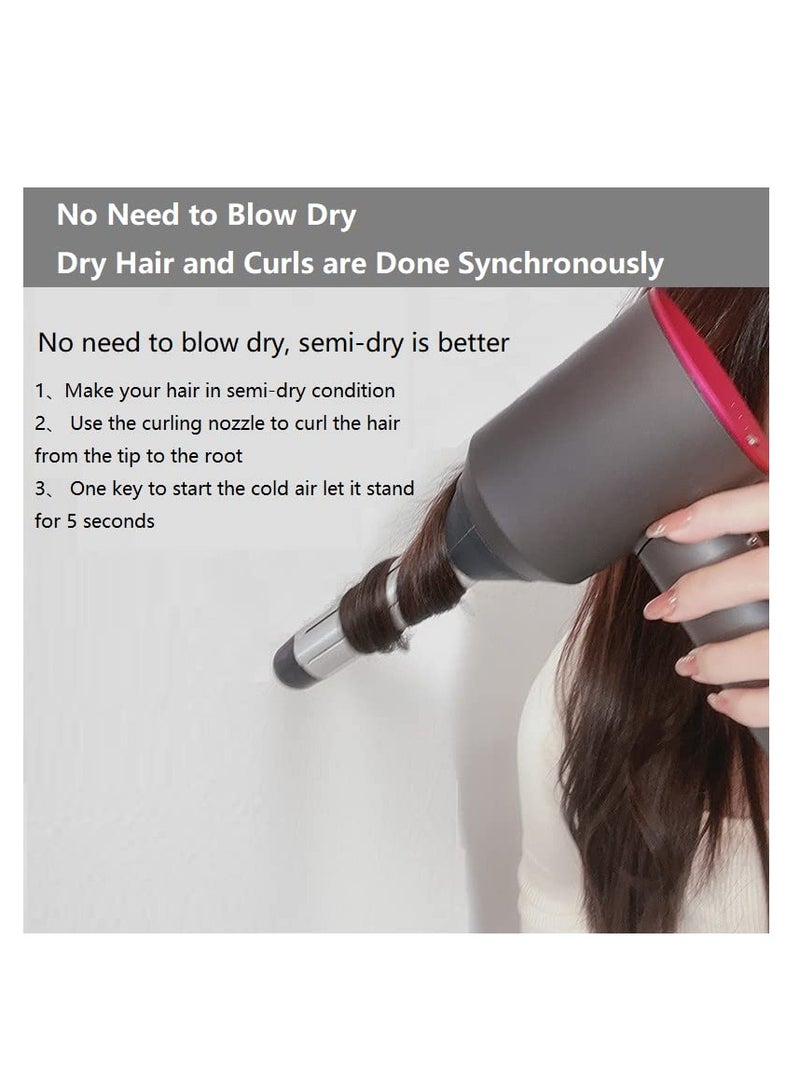 No Need to Blow Dry
Dry Hair and Curls are Done Synchronously

No need to blow dry, semi-dry is better

1、Make your hair in semi-dry condition
2、 Use the curling nozzle to curl the hair from the tip to the root
3、 One key to start the cold air let it stand for 5 seconds