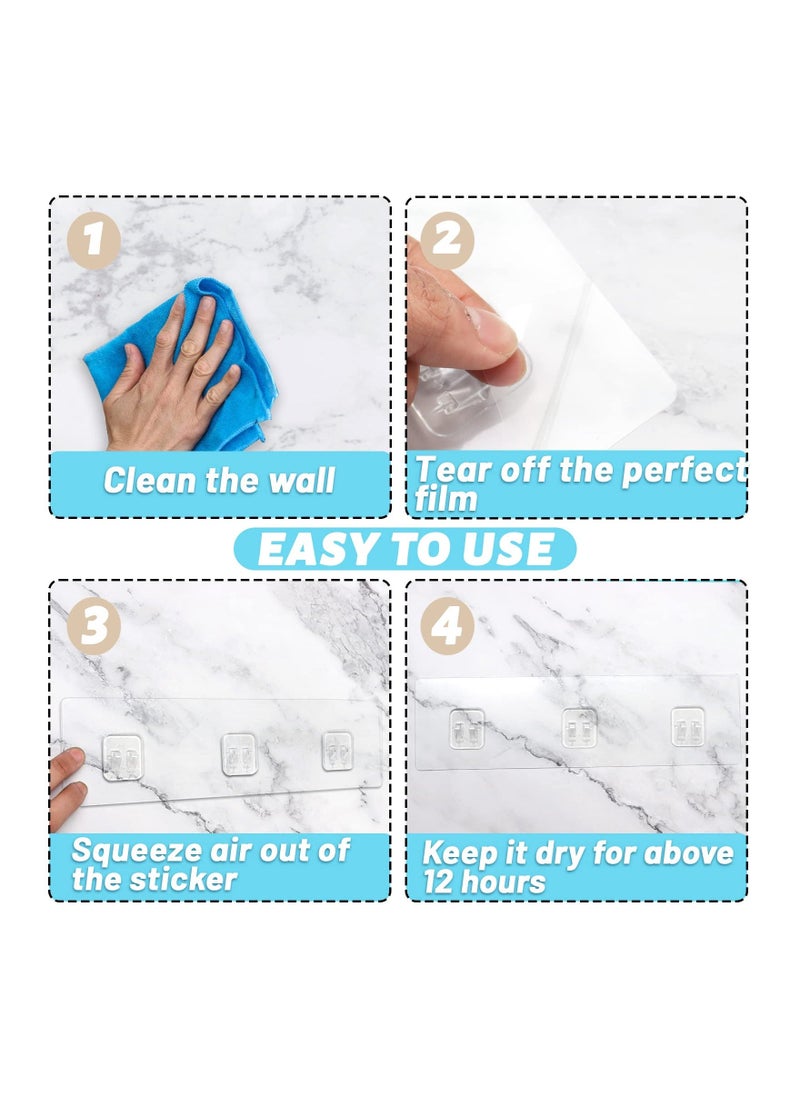 1

Clean the wall

2

Tear off the perfect film

EASY TO USE

3

Squeeze air out of the sticker

4

Keep it dry for above 12 hours