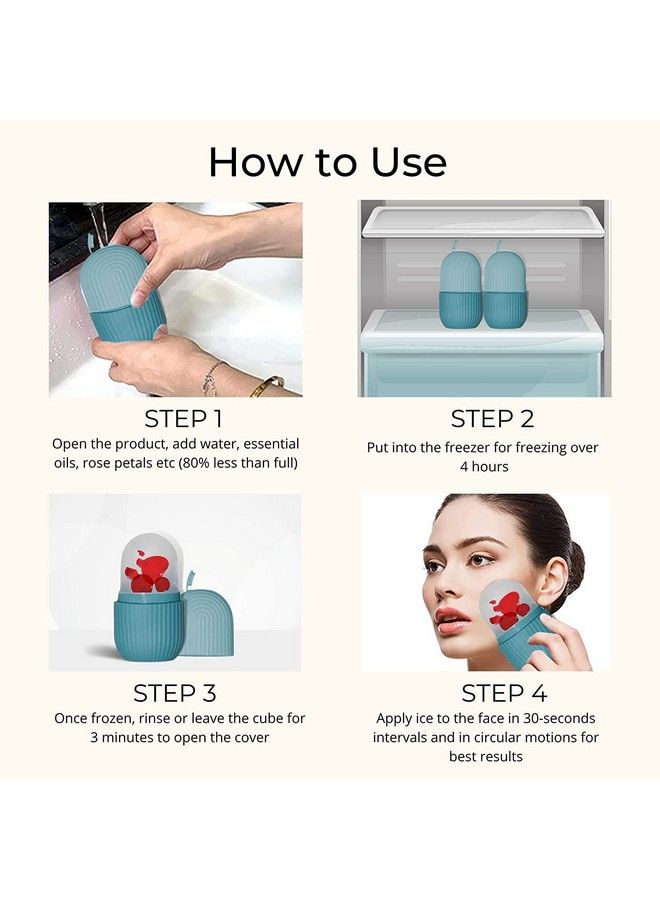 How to Use

STEP 1
Open the product, add water, essential oils, rose petals etc (80% less than full)

STEP 2
Put into the freezer for freezing over 4 hours

STEP 3
Once frozen, rinse or leave the cube for 3 minutes to open the cover

STEP 4
Apply ice to the face in 30-seconds intervals and in circular motions for best results