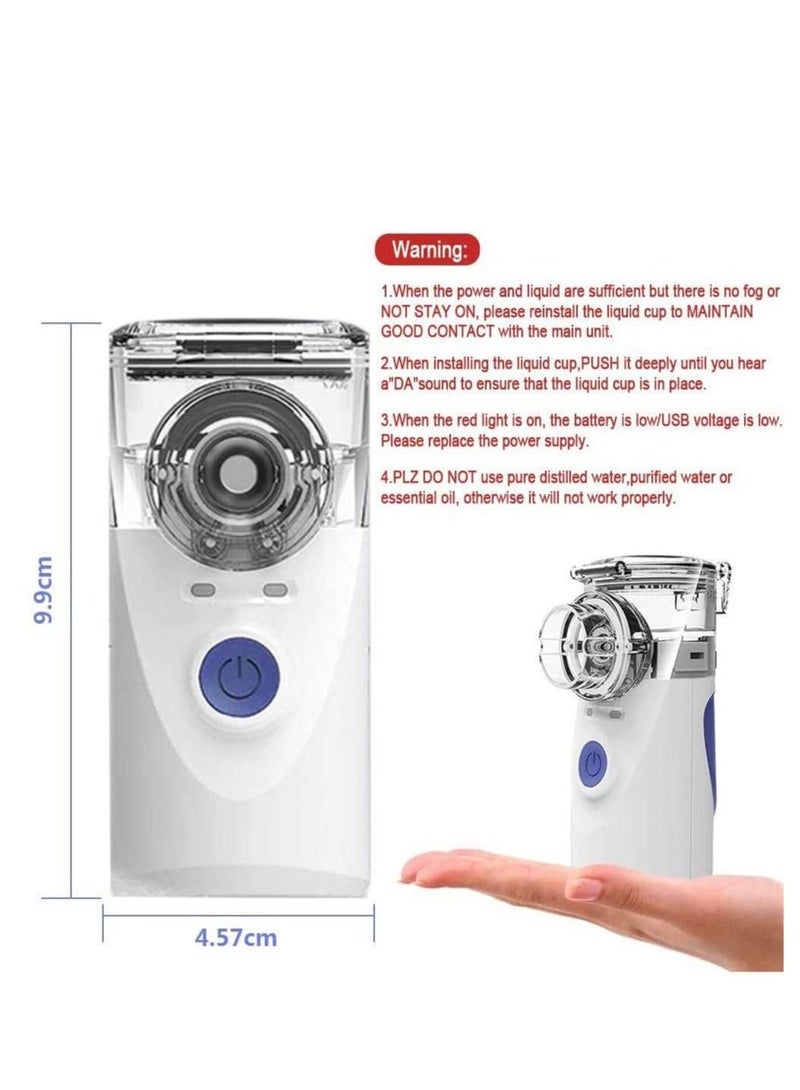 Warning:

1.When the power and liquid are sufficient but there is no fog or NOT STAY ON, please reinstall the liquid cup to MAINTAIN GOOD CONTACT with the main unit.

2.When installing the liquid cup,PUSH it deeply until you hear a"DA"sound to ensure that the liquid cup is in place.

3.When the red light is on, the battery is low/USB voltage is low. Please replace the power supply.

4.PLZ DO NOT use pure distilled water,purified water or essential oil, otherwise it will not work properly.

9.9cm

4.57cm